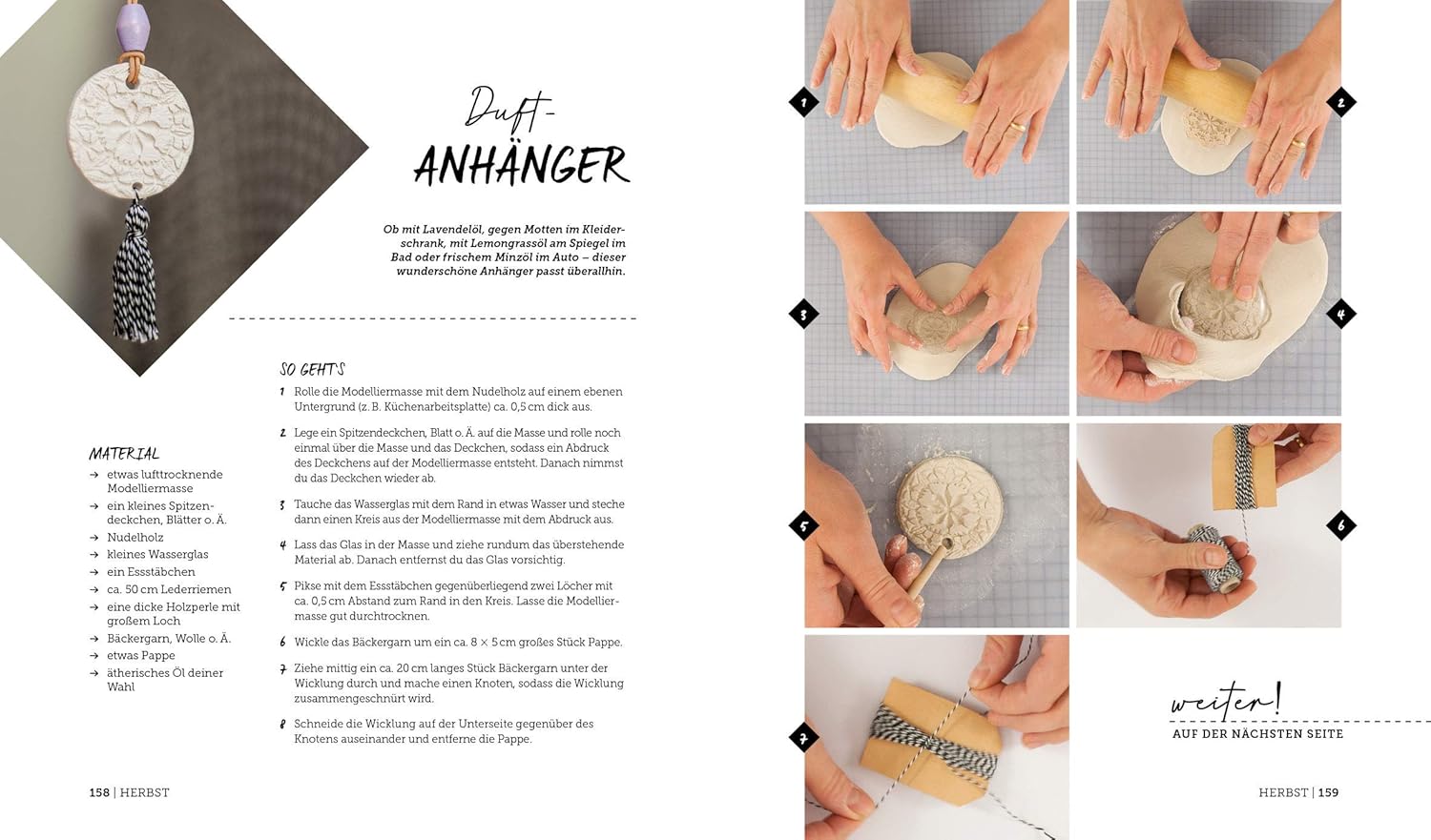 Duft-
ANHÄNGER

Ob mit Lavendelöl, gegen Motten im Kleiderschrank, mit Lemongrassöl am Spiegel im Bad oder frischem Minzöl im Auto – dieser wunderschöne Anhänger passt überallhin.

MATERIAL
→ etwas lufttrocknende Modelliermasse
→ ein kleines Spitzendeckchen, Blätter o. Ä.
→ Nudelholz
→ kleines Wasserglas
→ ein Essstäbchen
→ ca. 50 cm Lederriemen
→ eine dicke Holzperle mit großem Loch
→ Bäckergarn, Wolle o. Ä.
→ etwas Pappe
→ ätherisches Öl deiner Wahl

SO GEHT'S
1 Rolle die Modelliermasse mit dem Nudelholz auf einem ebenen Untergrund (z. B. Küchenarbeitsplatte) ca. 0,5 cm dick aus.

2 Lege ein Spitzendeckchen, Blatt o. Ä. auf die Masse und rolle noch einmal über die Masse und das Deckchen, sodass ein Abdruck des Deckchens auf der Modelliermasse entsteht. Danach nimmst du das Deckchen wieder ab.

3 Tauche das Wasserglas mit dem Rand in etwas Wasser und steche dann einen Kreis aus der Modelliermasse mit dem Abdruck aus.

4 Lass das Glas in der Masse und ziehe rundum das überstehende Material ab. Danach entfernst du das Glas vorsichtig.

5 Pikse mit dem Essstäbchen gegenüberliegend zwei Löcher mit ca. 0,5 cm Abstand zum Rand in den Kreis. Lasse die Modelliermasse gut durchtrocknen.

6 Wickle das Bäckergarn um ein ca. 8 × 5 cm großes Stück Pappe.

7 Ziehe mittig ein ca. 20 cm langes Stück Bäckergarn unter der Wicklung durch und mache einen Knoten, sodass die Wicklung zusammengeschnürt wird.

8 Schneide die Wicklung auf der Unterseite gegenüber des Knotens auseinander und entferne die Pappe.

158 | HERBST

1
2
3
4
5
6
7

weiter!
AUF DER NÄCHSTEN SEITE

HERBST | 159