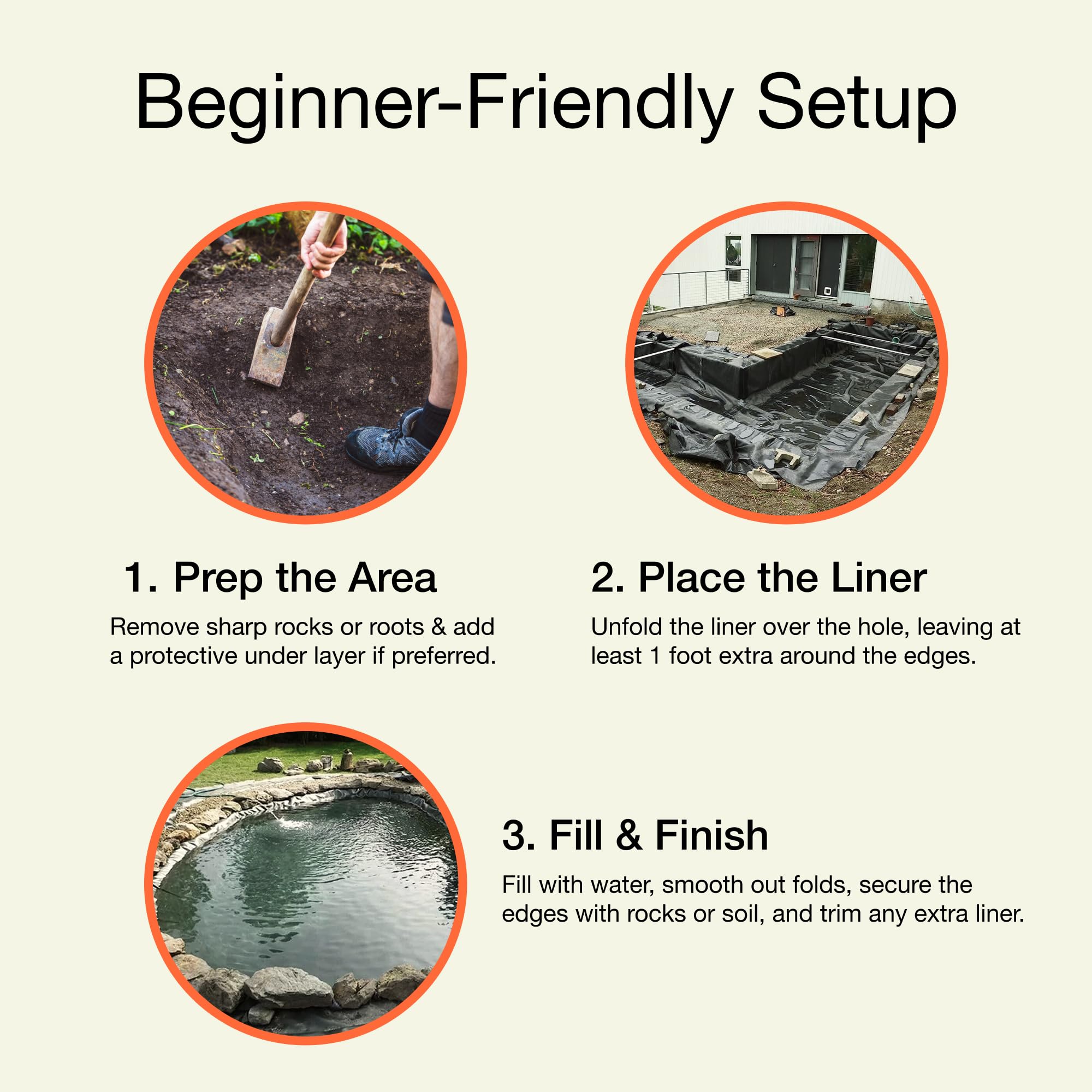 Beginner-Friendly Setup

1. Prep the Area

Remove sharp rocks or roots & add a protective under layer if preferred.

2. Place the Liner

Unfold the liner over the hole, leaving at least 1 foot extra around the edges.

3. Fill & Finish

Fill with water, smooth out folds, secure the edges with rocks or soil, and trim any extra liner.