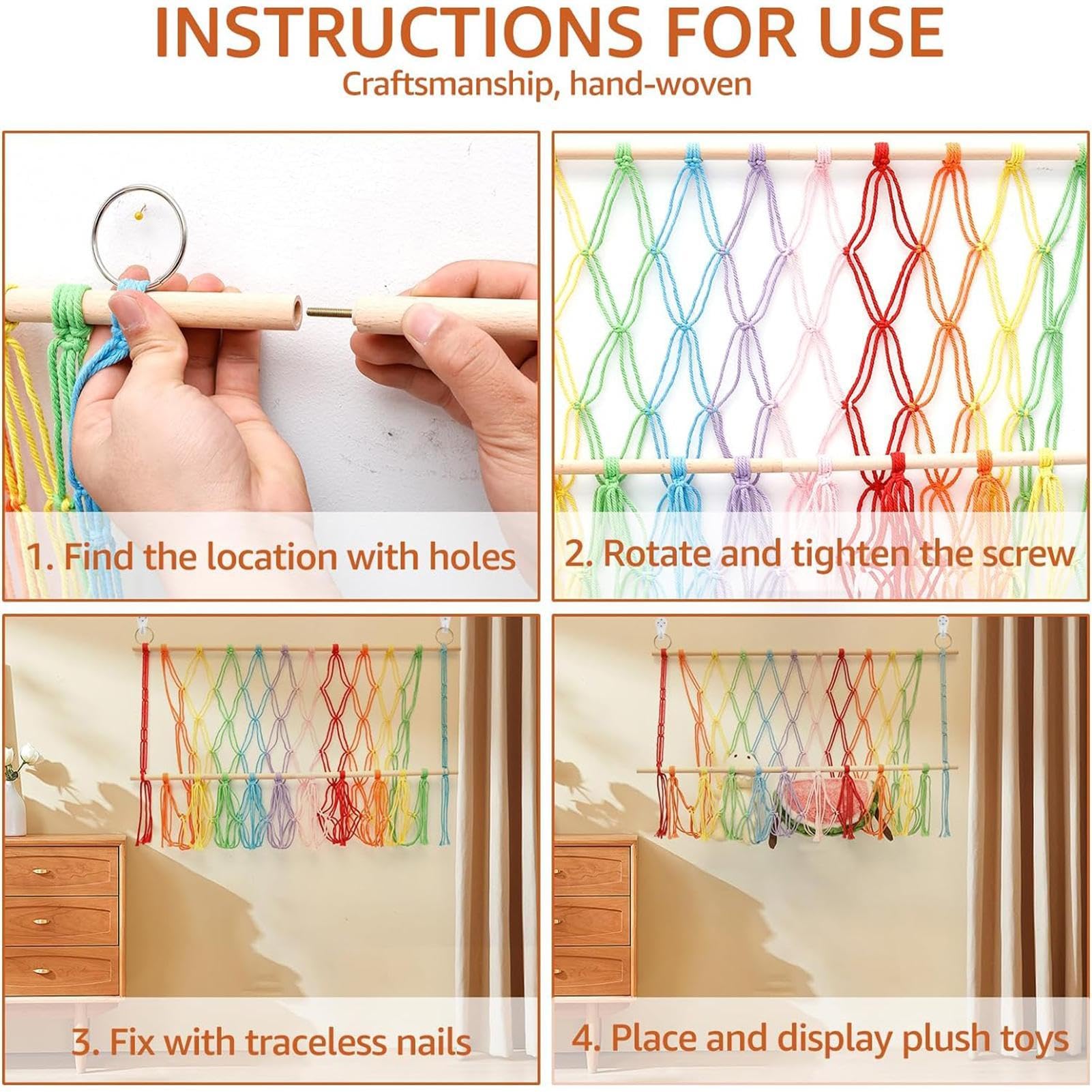 INSTRUCTIONS FOR USE

Craftsmanship, hand-woven

1. Find the location with holes

2. Rotate and tighten the screw

3. Fix with traceless nails

4. Place and display plush toys