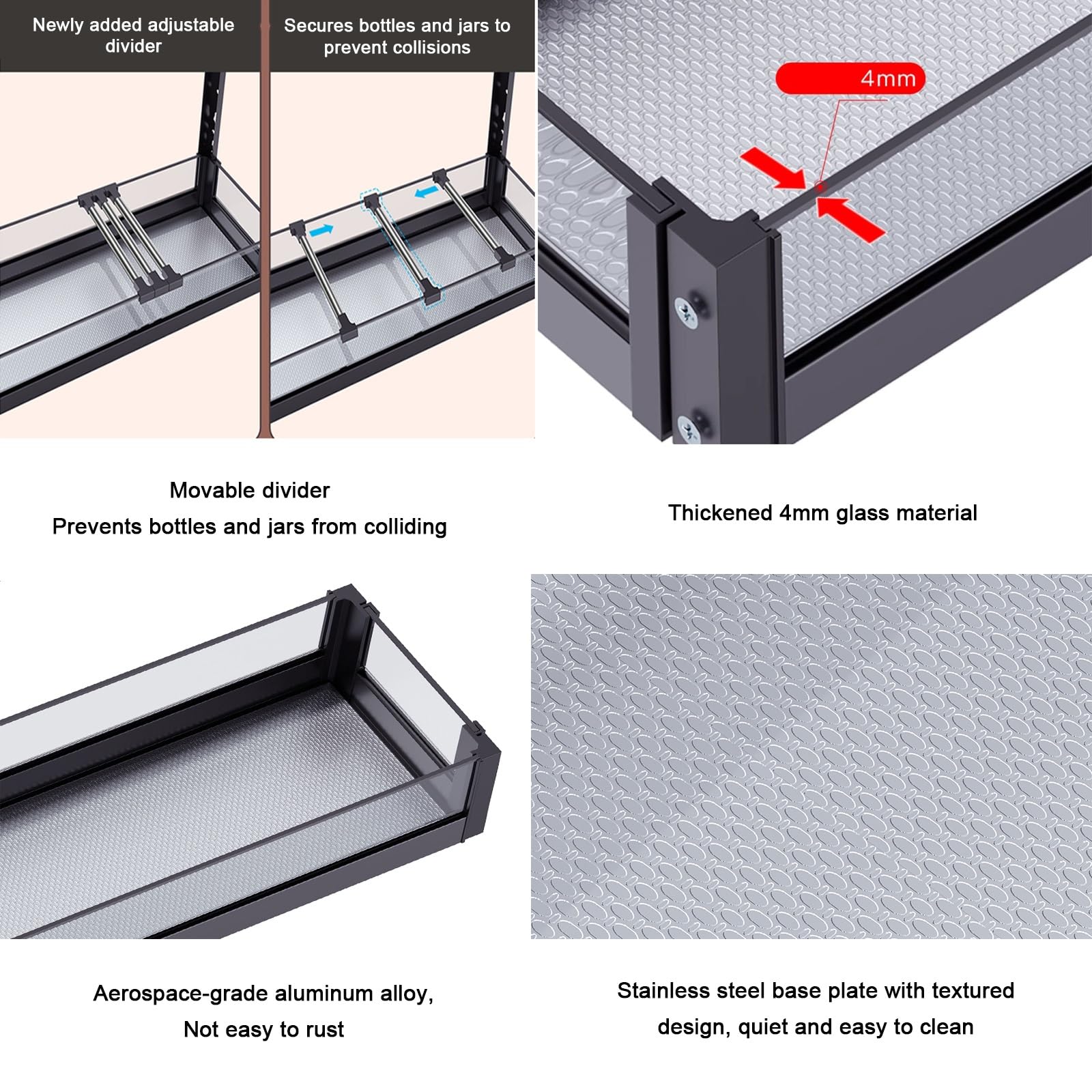 Newly added adjustable divider

Secures bottles and jars to prevent collisions

4mm

Movable divider
Prevents bottles and jars from colliding

Thickened 4mm glass material

Aerospace-grade aluminum alloy,
Not easy to rust

Stainless steel base plate with textured design, quiet and easy to clean