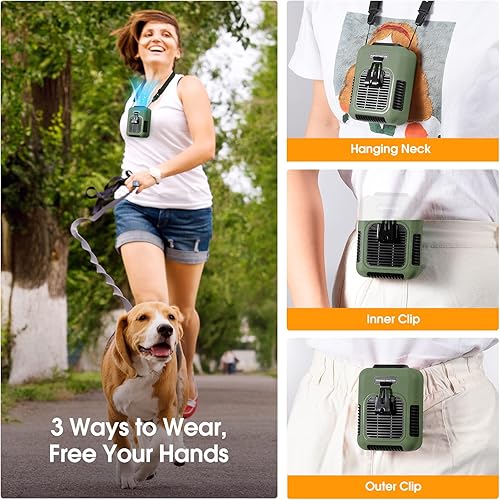 3 Ways to Wear, Free Your Hands

Hanging Neck

Inner Clip

Outer Clip