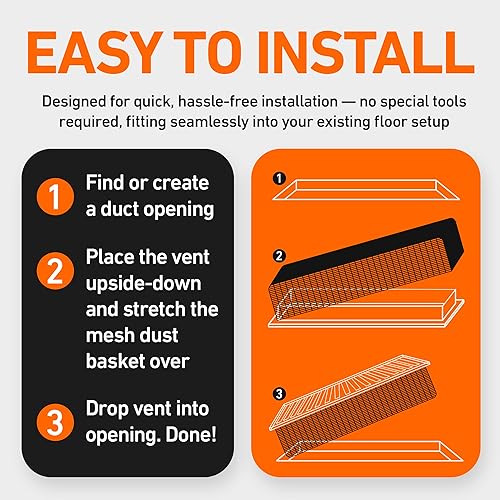 EASY TO INSTALL

Designed for quick, hassle-free installation — no special tools required, fitting seamlessly into your existing floor setup

1 Find or create a duct opening

2 Place the vent upside-down and stretch the mesh dust basket over

3 Drop vent into opening. Done!

1

2

3