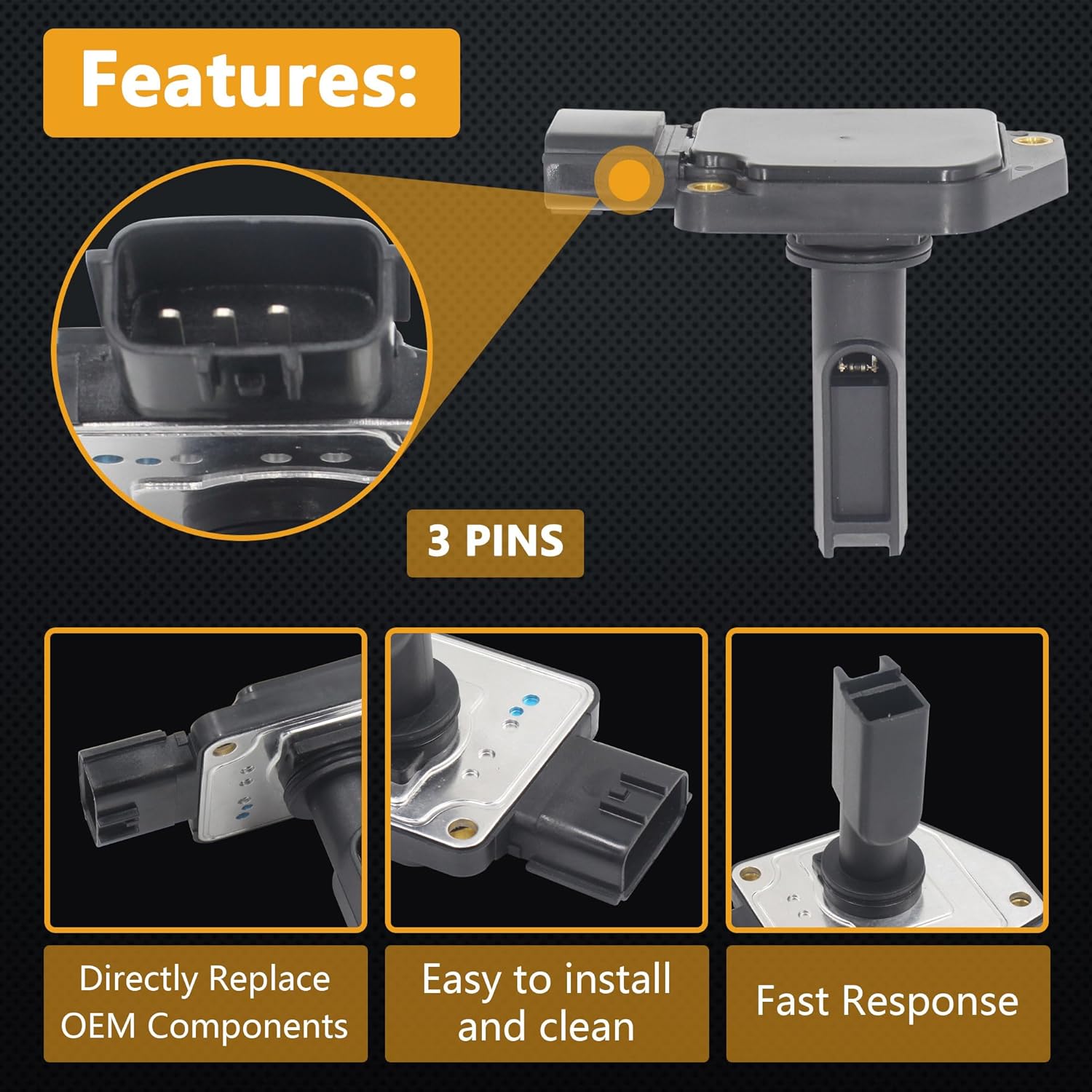 Features:

3 PINS

Directly Replace OEM Components

Easy to install and clean

Fast Response