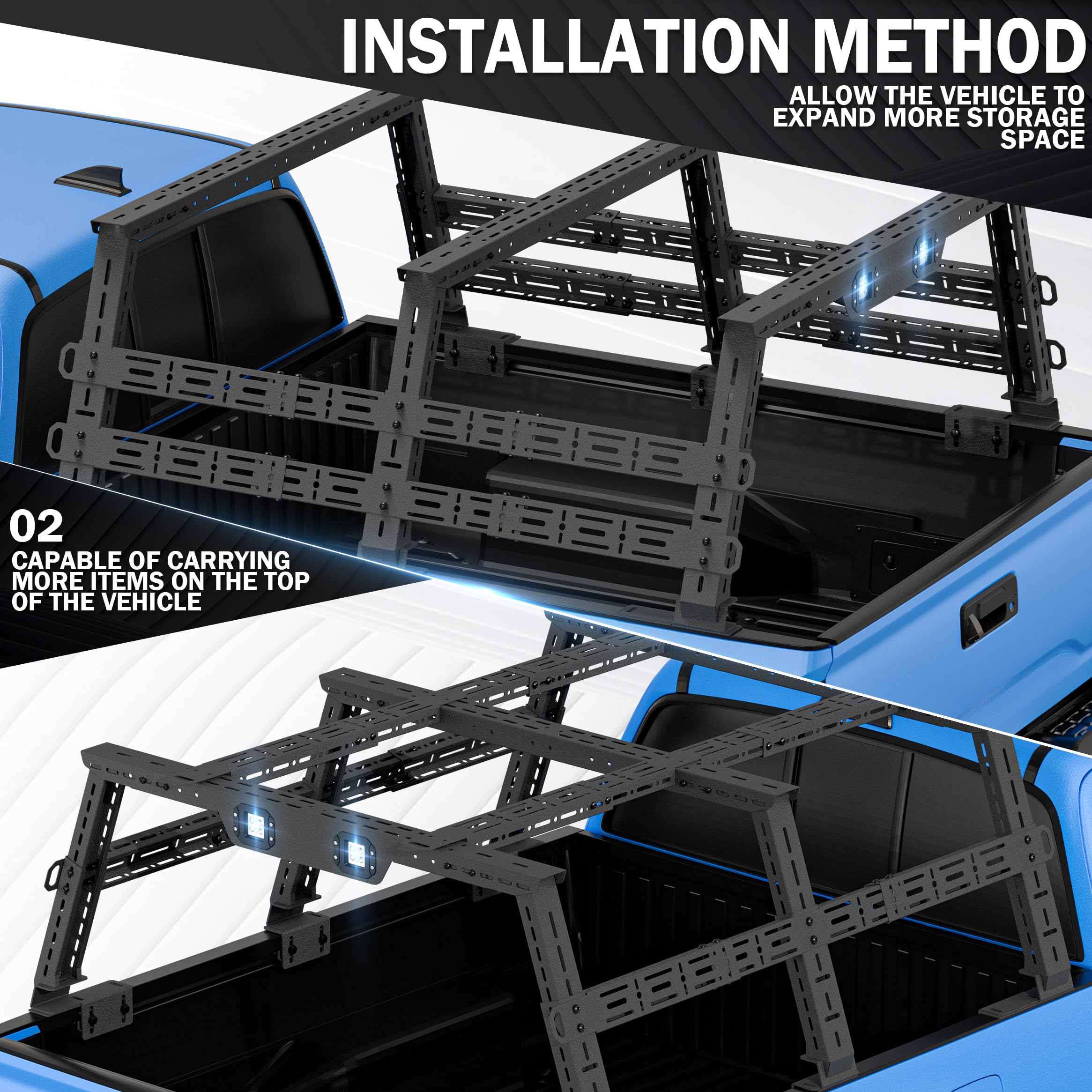 INSTALLATION METHOD

ALLOW THE VEHICLE TO EXPAND MORE STORAGE SPACE

02

CAPABLE OF CARRYING MORE ITEMS ON THE TOP OF THE VEHICLE