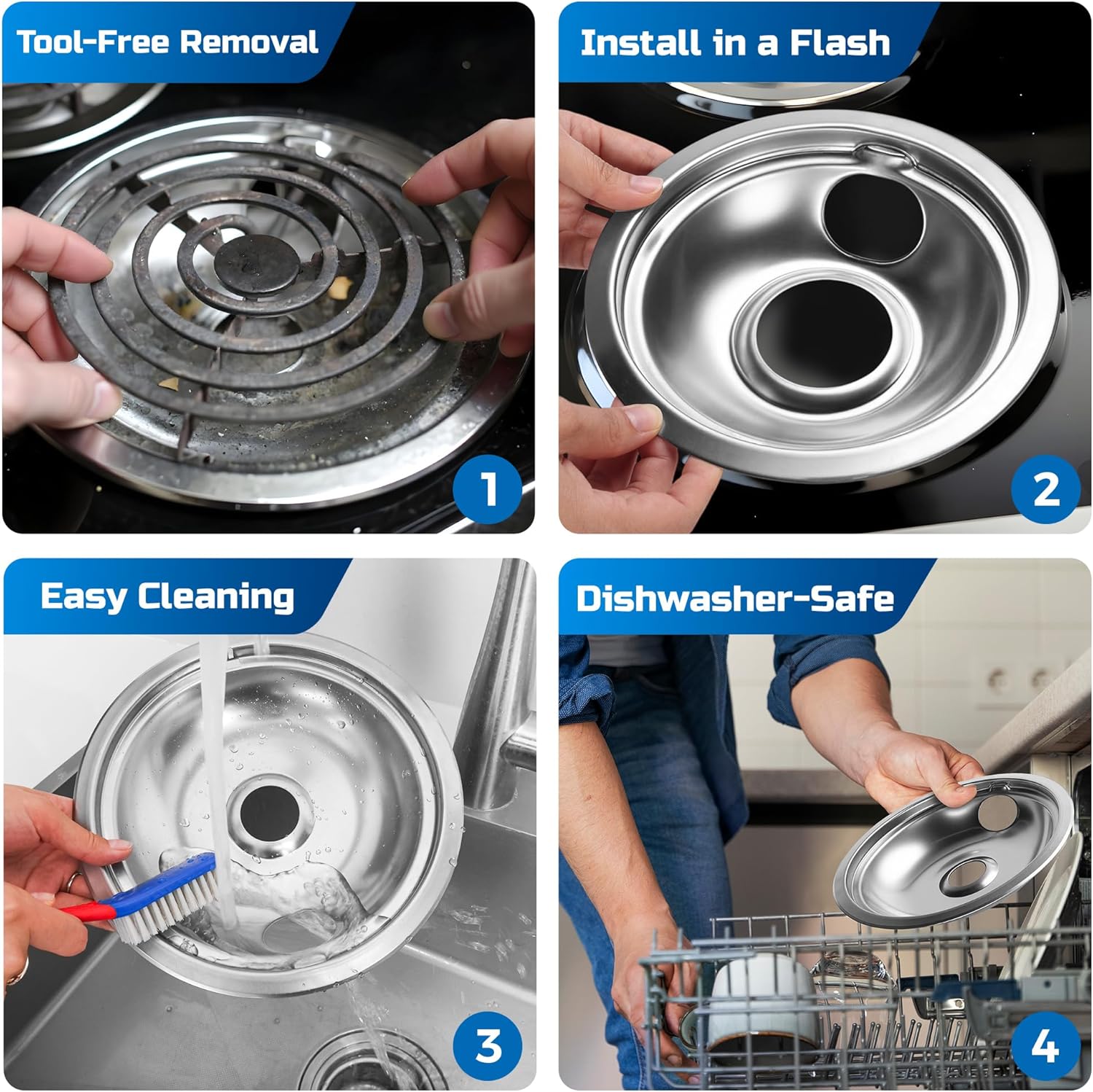 Tool-Free Removal

1

Install in a Flash

2

Easy Cleaning

3

Dishwasher-Safe

4