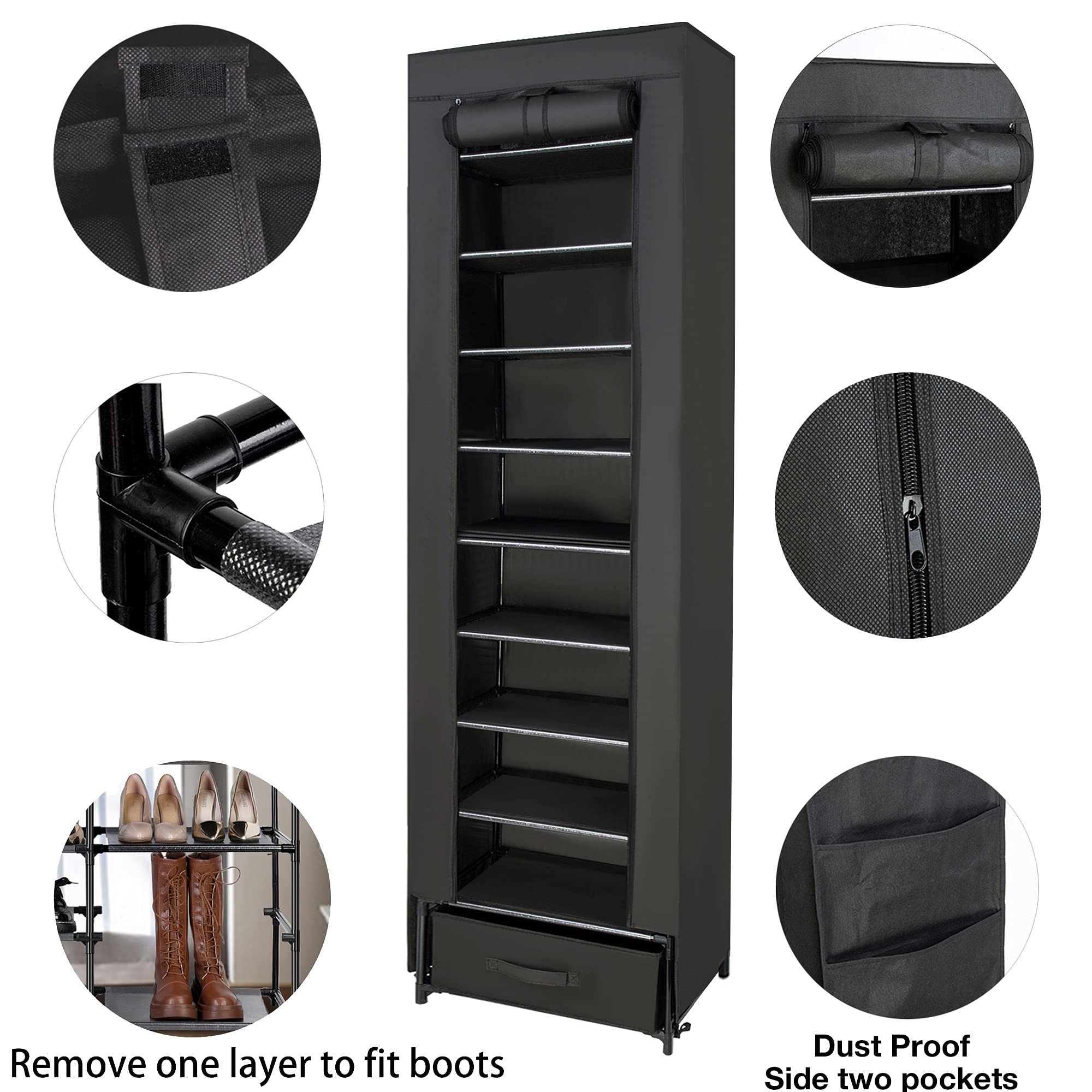 Remove one layer to fit boots

Dust Proof
Side two pockets