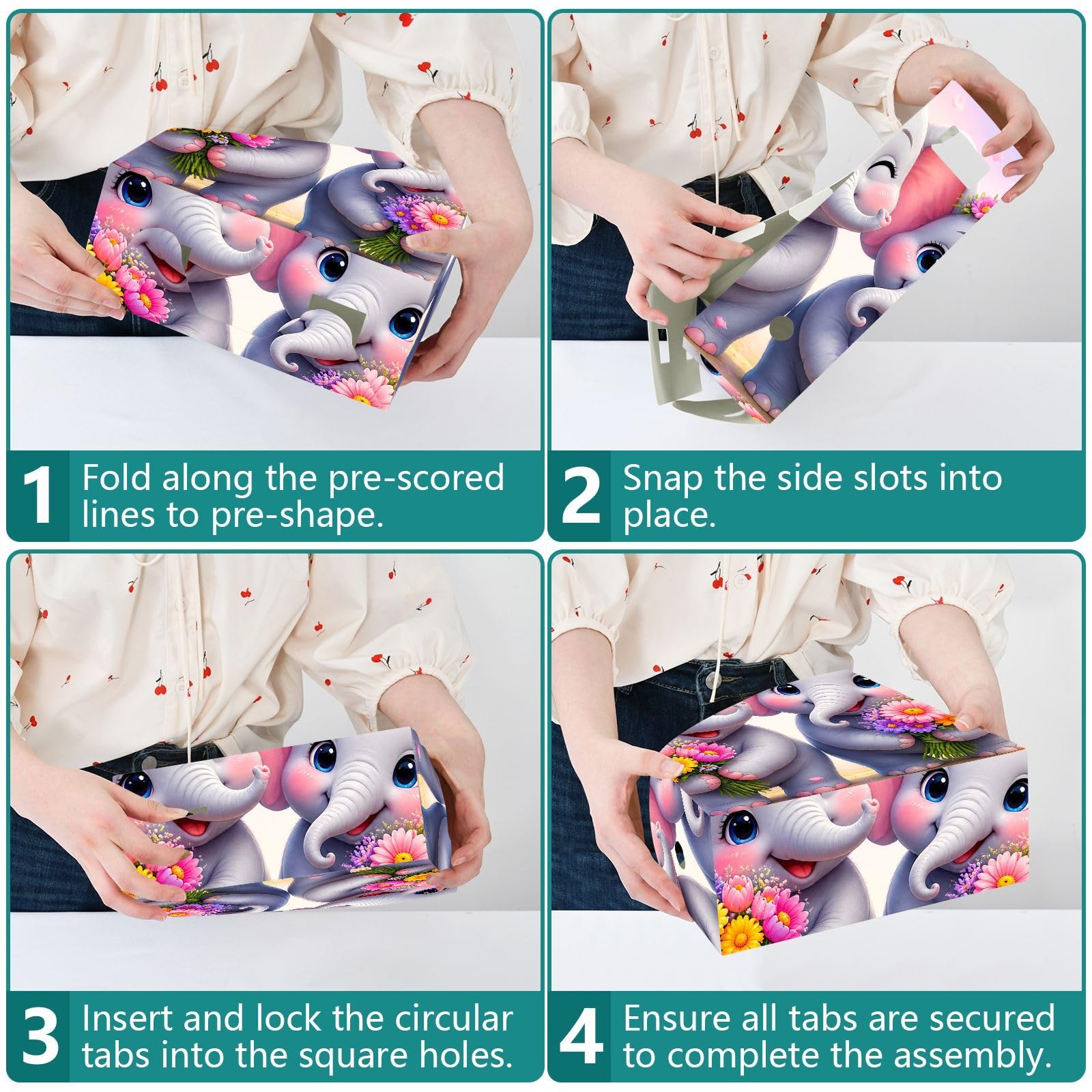 1 Fold along the pre-scored lines to pre-shape.

2 Snap the side slots into place.

3 Insert and lock the circular tabs into the square holes.

4 Ensure all tabs are secured to complete the assembly.