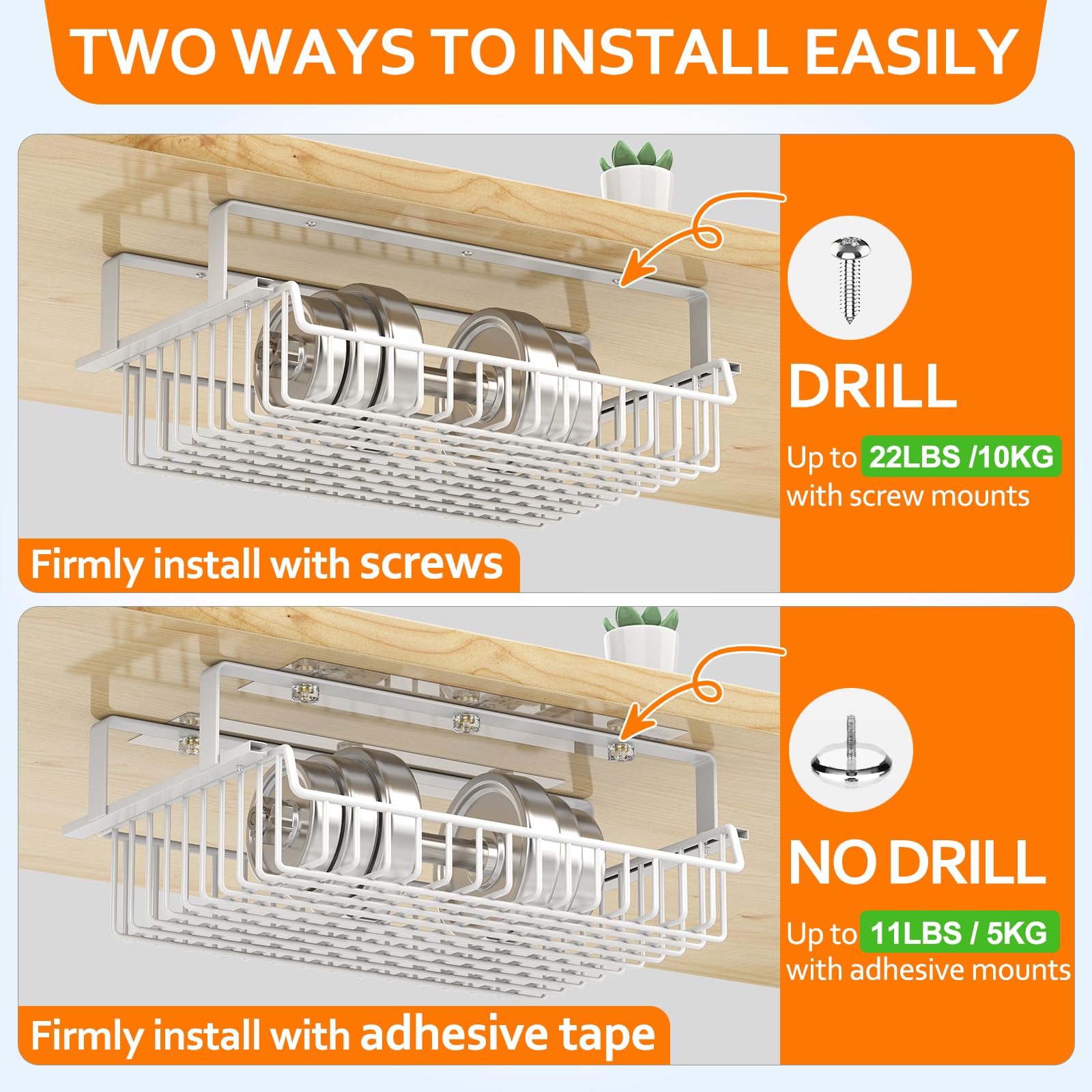 TWO WAYS TO INSTALL EASILY

DRILL

Up to 22LBS /10KG with screw mounts

Firmly install with screws

NO DRILL

Up to 11LBS / 5KG with adhesive mounts

Firmly install with adhesive tape