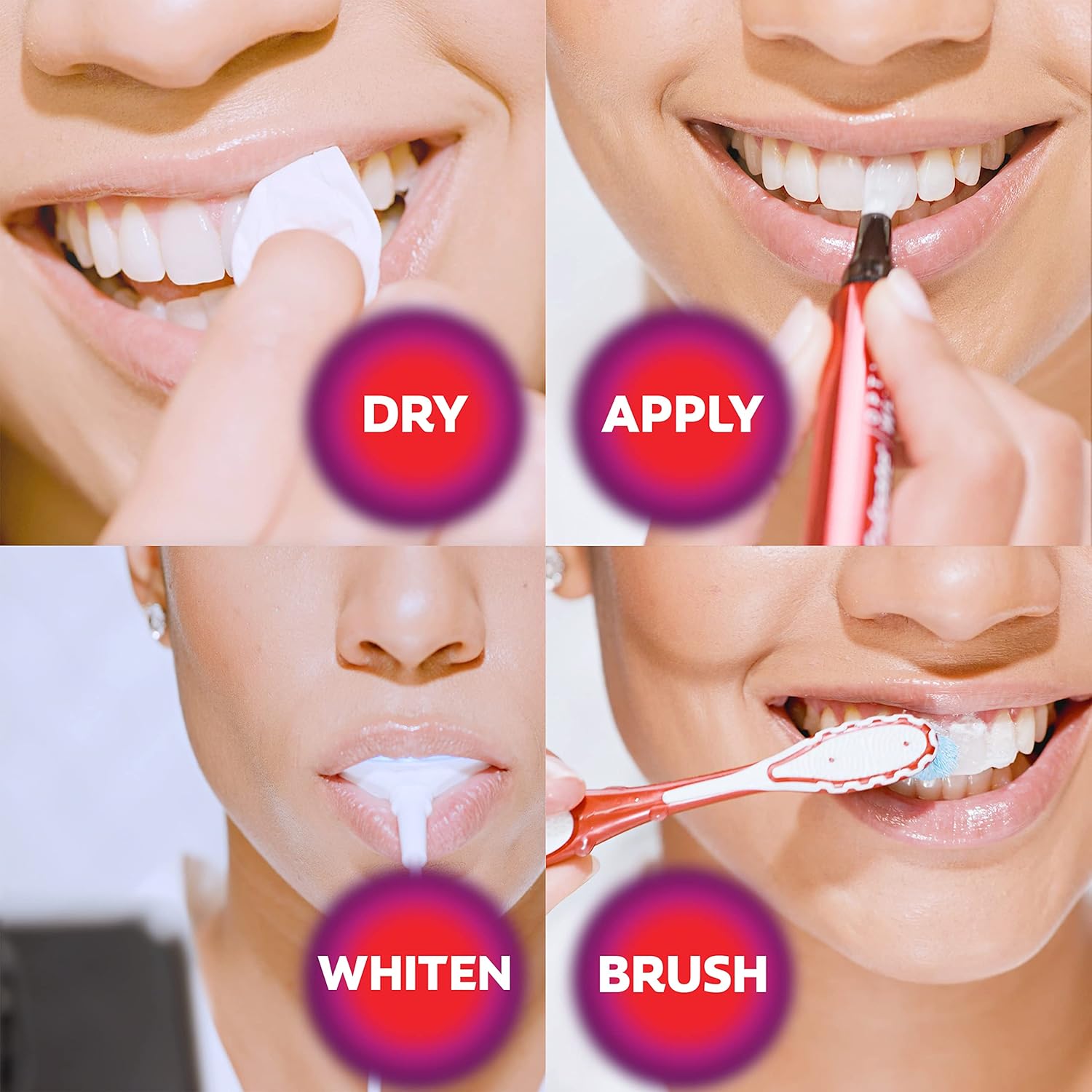 DRY

APPLY

WHITEN

BRUSH