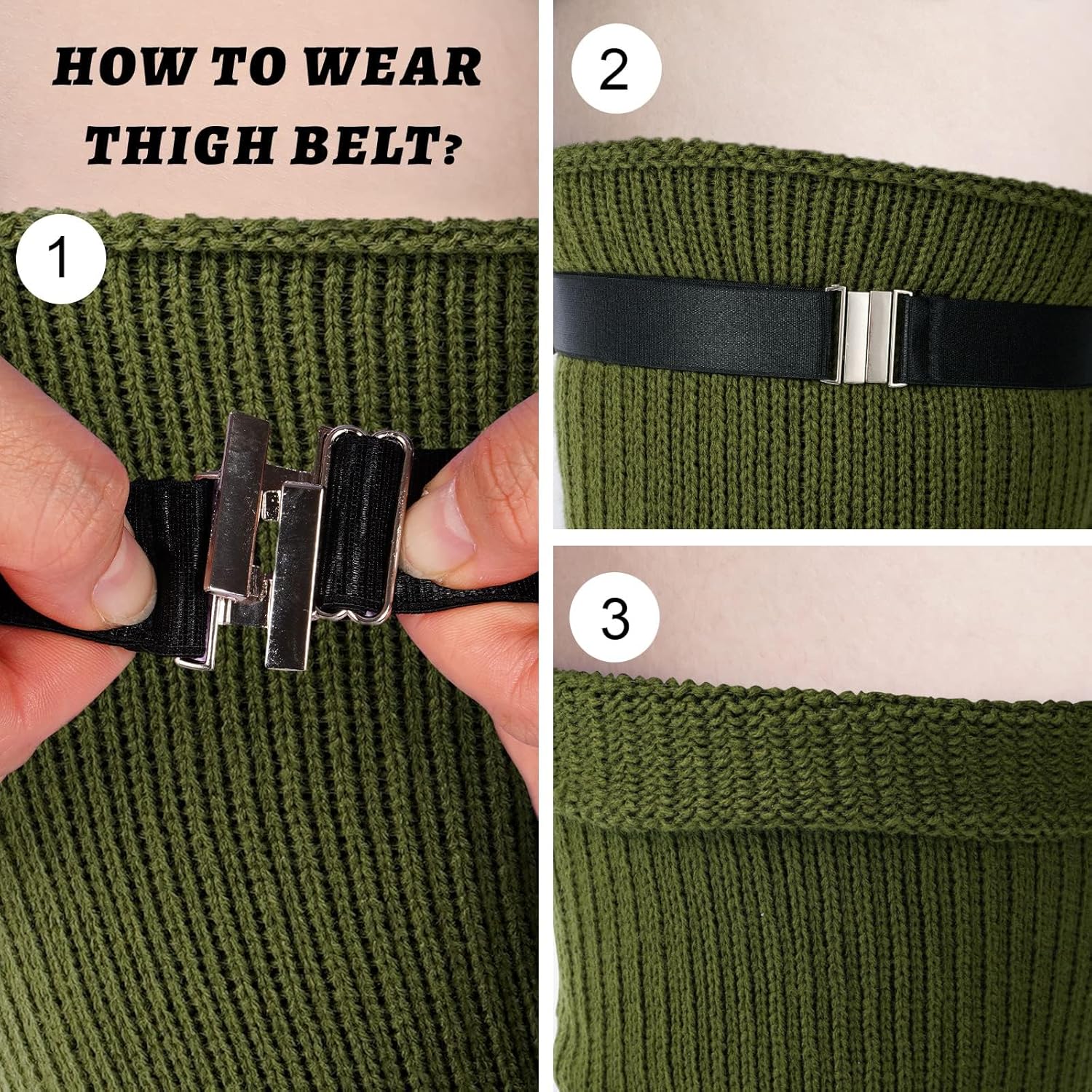 HOW TO WEAR THIGH BELT?

1

2

3