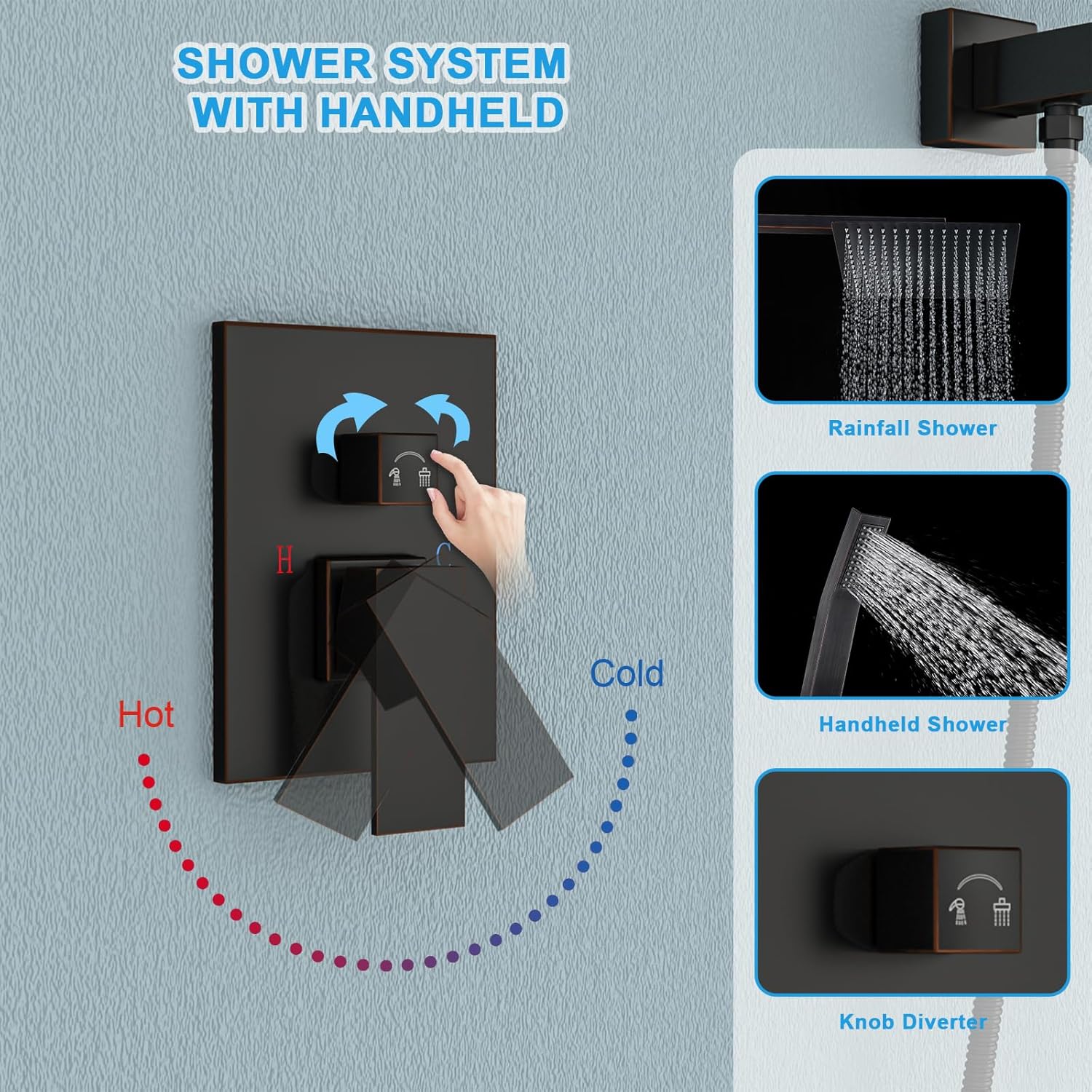 SHOWER SYSTEM
WITH HANDHELD

H

C

Hot

Cold

Rainfall Shower

Handheld Shower

Knob Diverter