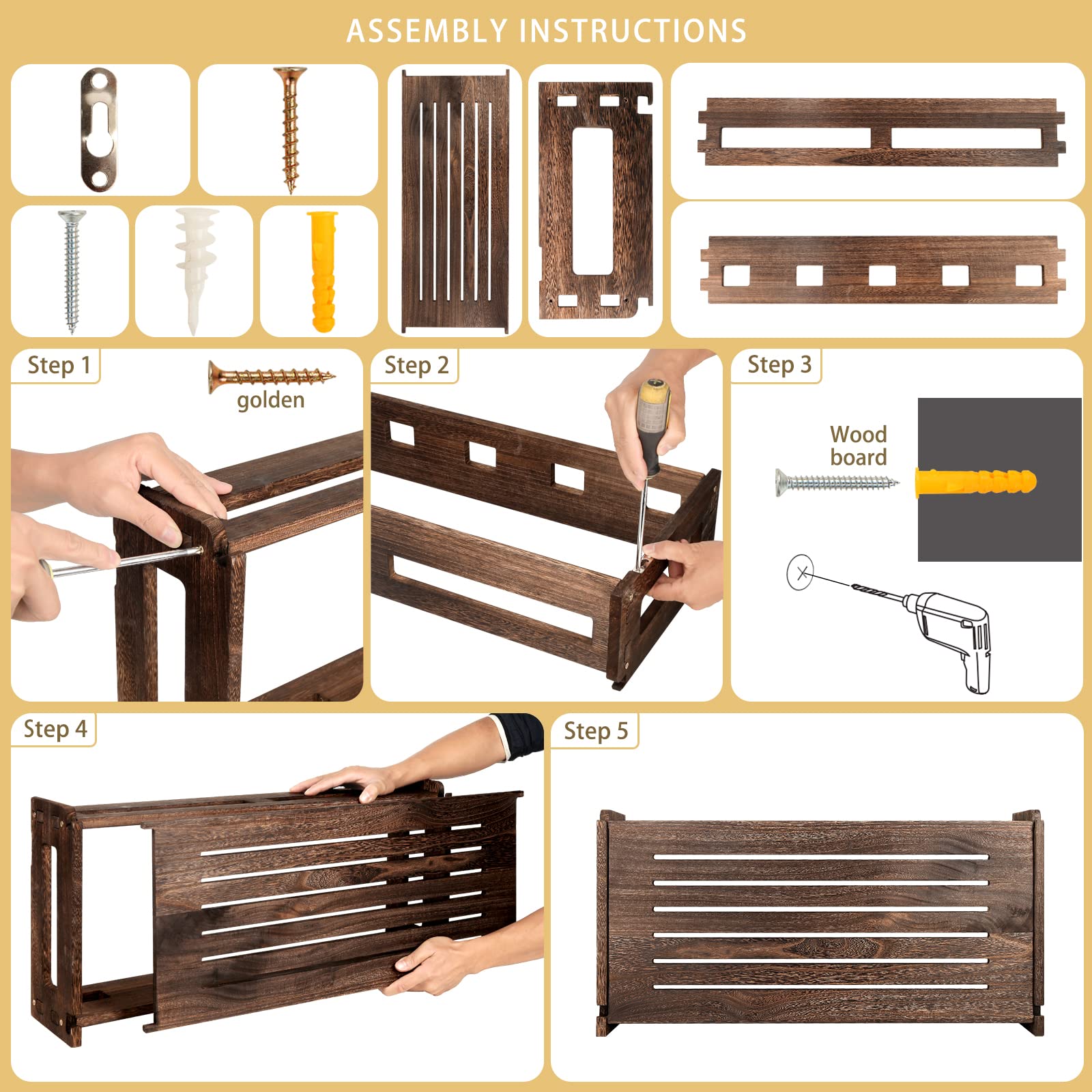 ASSEMBLY INSTRUCTIONS

Step 1

golden

Step 2

Step 3

Wood board

Step 4

Step 5