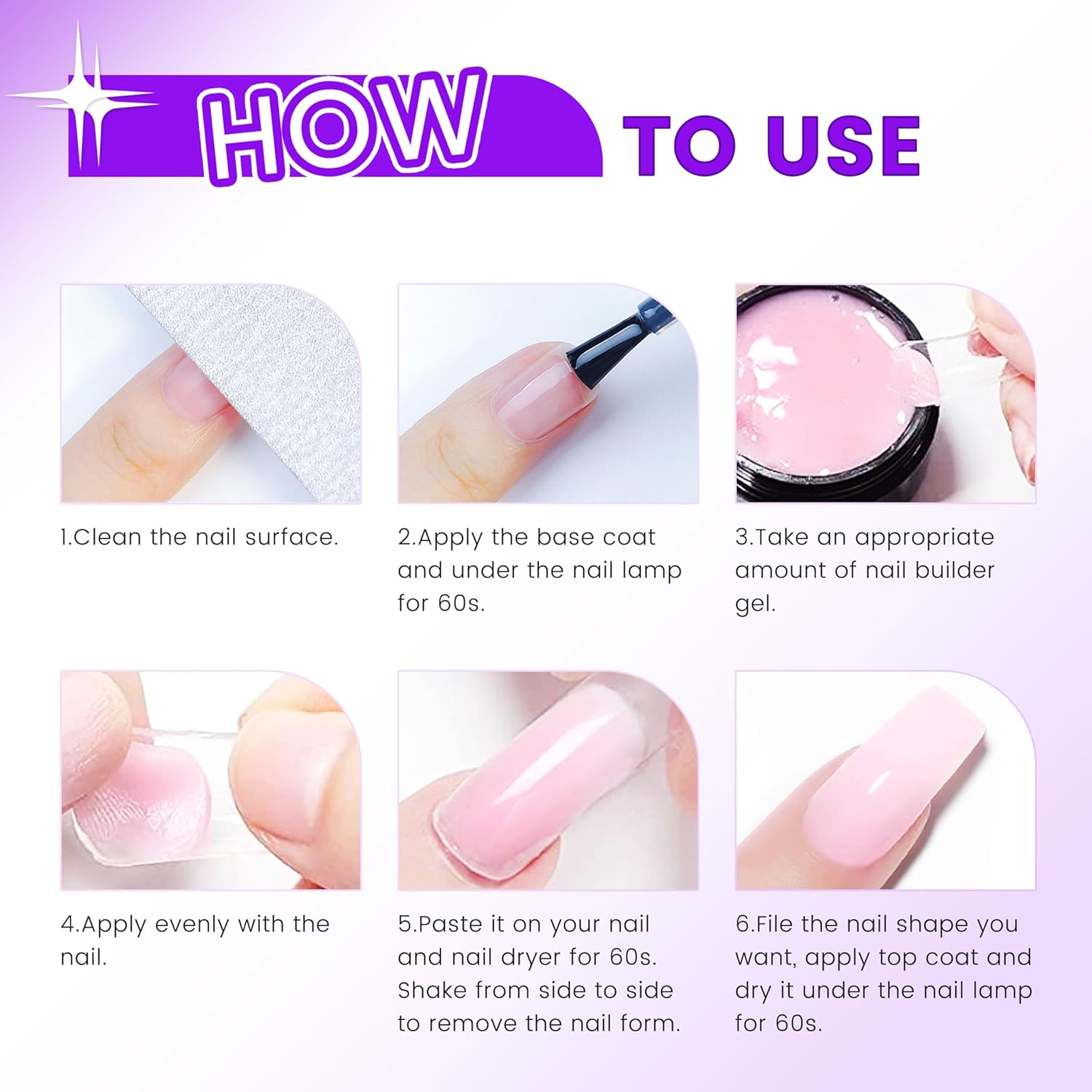 HOW TO USE

1.Clean the nail surface.

2.Apply the base coat and under the nail lamp for 60s.

3.Take an appropriate amount of nail builder gel.

4.Apply evenly with the nail.

5.Paste it on your nail and nail dryer for 60s. Shake from side to side to remove the nail form.

6.File the nail shape you want, apply top coat and dry it under the nail lamp for 60s.