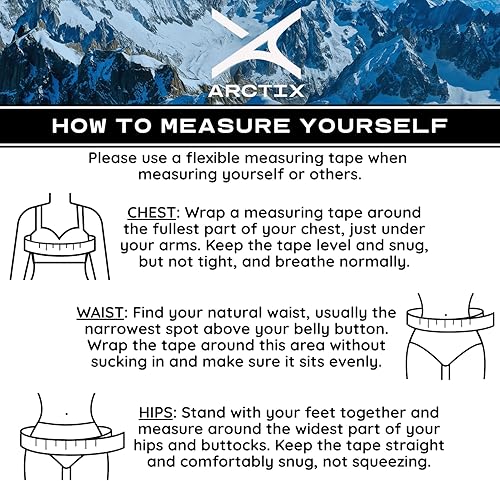 ARCTIX

HOW TO MEASURE YOURSELF

Please use a flexible measuring tape when measuring yourself or others.

CHEST: Wrap a measuring tape around the fullest part of your chest, just under your arms. Keep the tape level and snug, but not tight, and breathe normally.

WAIST: Find your natural waist, usually the narrowest spot above your belly button. Wrap the tape around this area without sucking in and make sure it sits evenly.

HIPS: Stand with your feet together and measure around the widest part of your hips and buttocks. Keep the tape straight and comfortably snug, not squeezing.