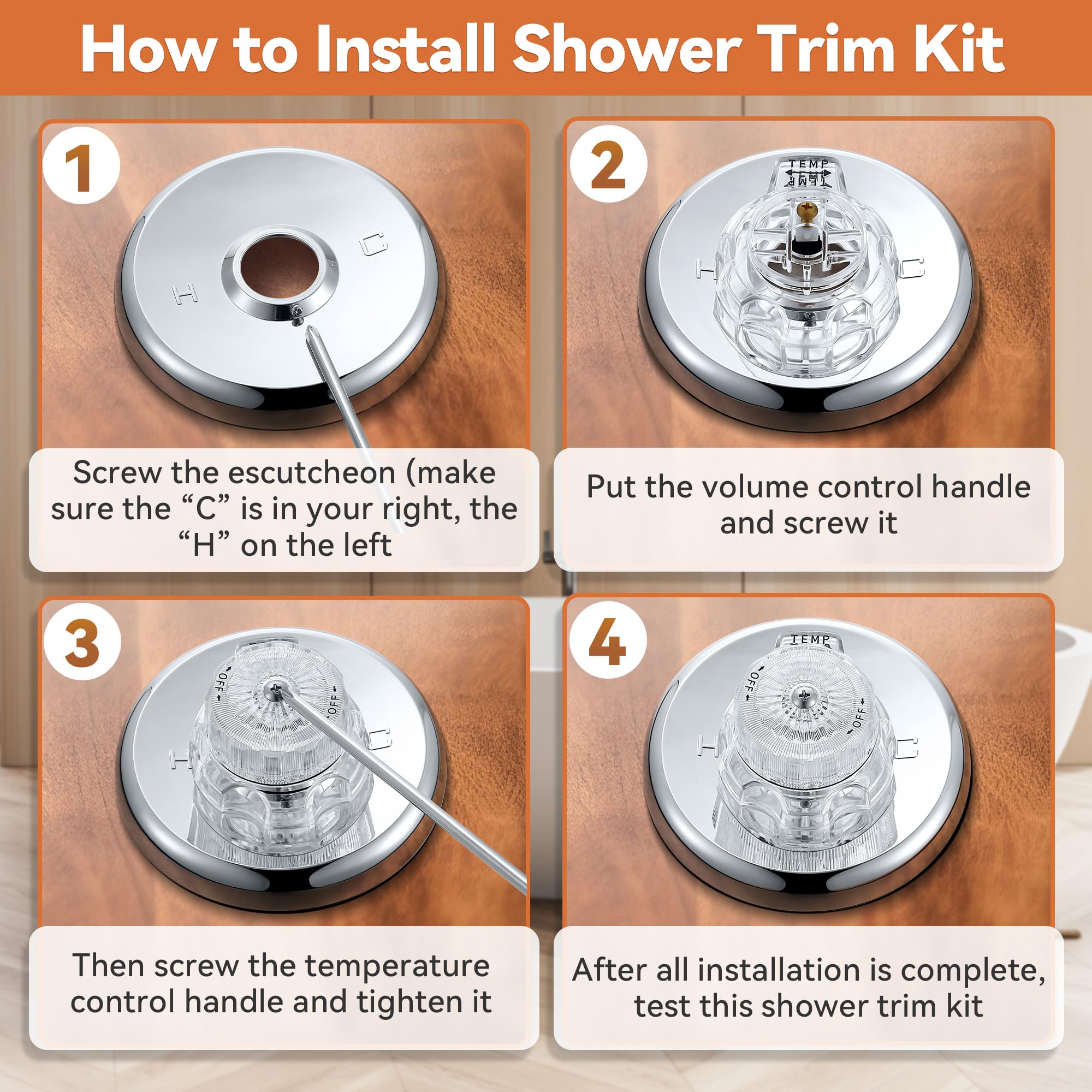 How to Install Shower Trim Kit

1

H

C

Screw the escutcheon (make sure the “C” is in your right, the “H” on the left

2

TEMP

TEMP

H

C

Put the volume control handle and screw it

3

OFF

OFF

H

C

Then screw the temperature control handle and tighten it

4

TEMP

OFF

OFF

H

C

After all installation is complete, test this shower trim kit