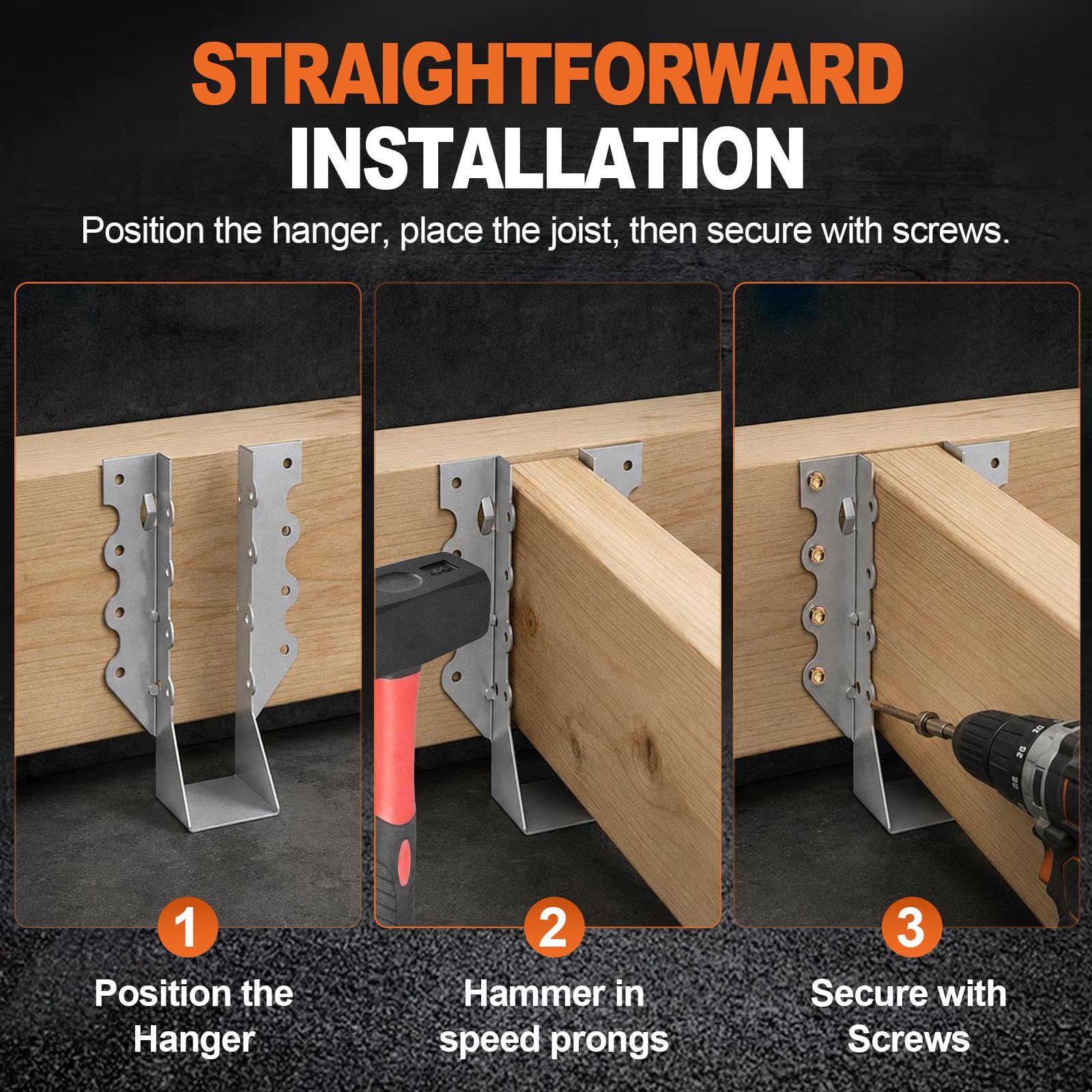 STRAIGHTFORWARD INSTALLATION

Position the hanger, place the joist, then secure with screws.

1
Position the Hanger

2
Hammer in speed prongs

3
Secure with Screws