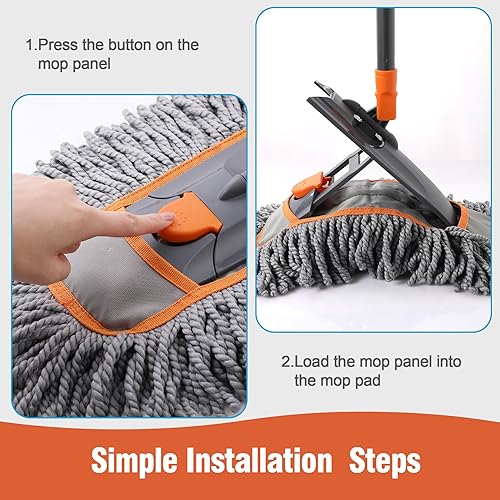 1.Press the button on the mop panel

2.Load the mop panel into the mop pad

Simple Installation Steps