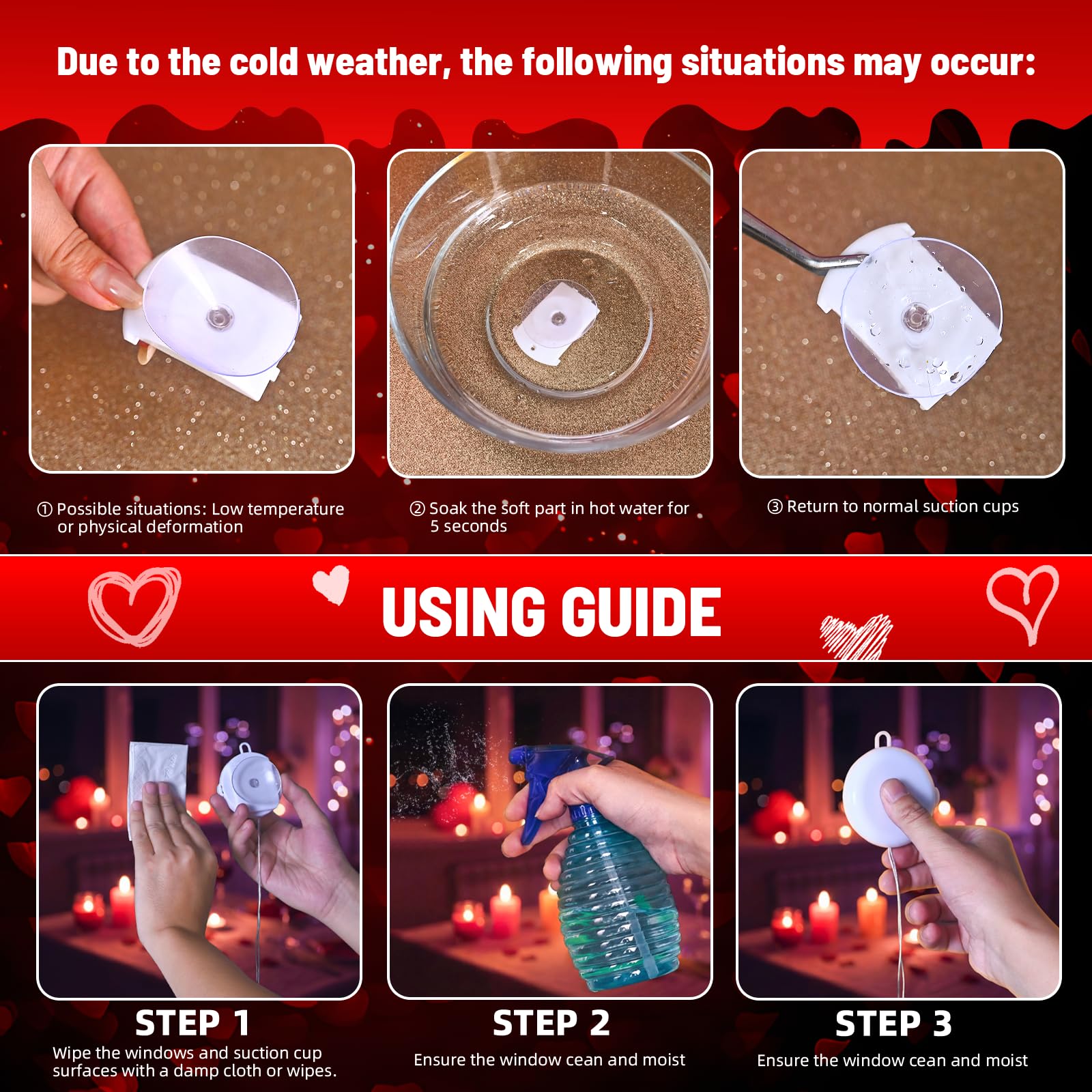 Due to the cold weather, the following situations may occur:

① Possible situations: Low temperature or physical deformation

② Soak the soft part in hot water for 5 seconds

③ Return to normal suction cups

USING GUIDE

STEP 1
Wipe the windows and suction cup surfaces with a damp cloth or wipes.

STEP 2
Ensure the window cean and moist

STEP 3
Ensure the window cean and moist