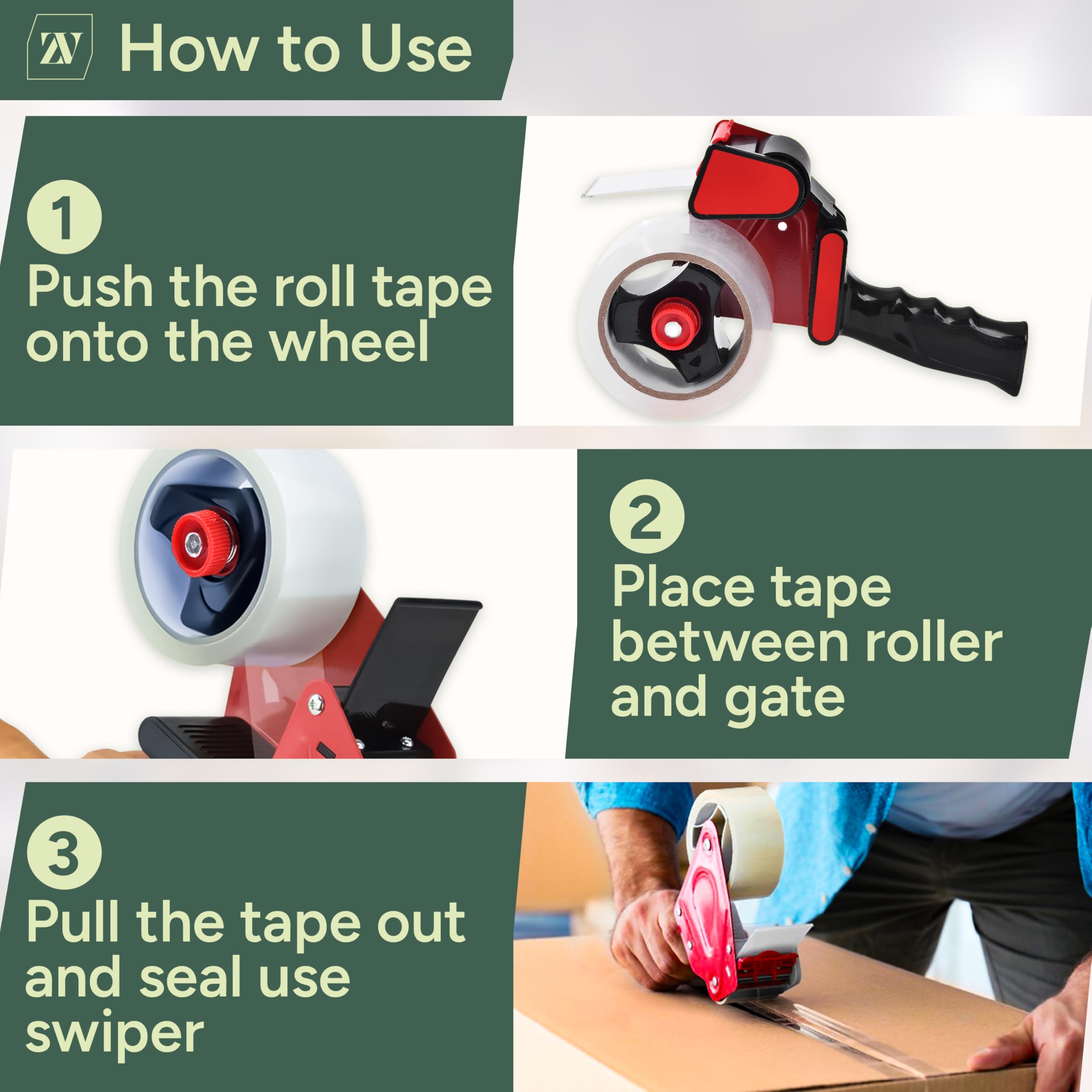 ZV How to Use

1
Push the roll tape onto the wheel

2
Place tape between roller and gate

3
Pull the tape out and seal use swiper