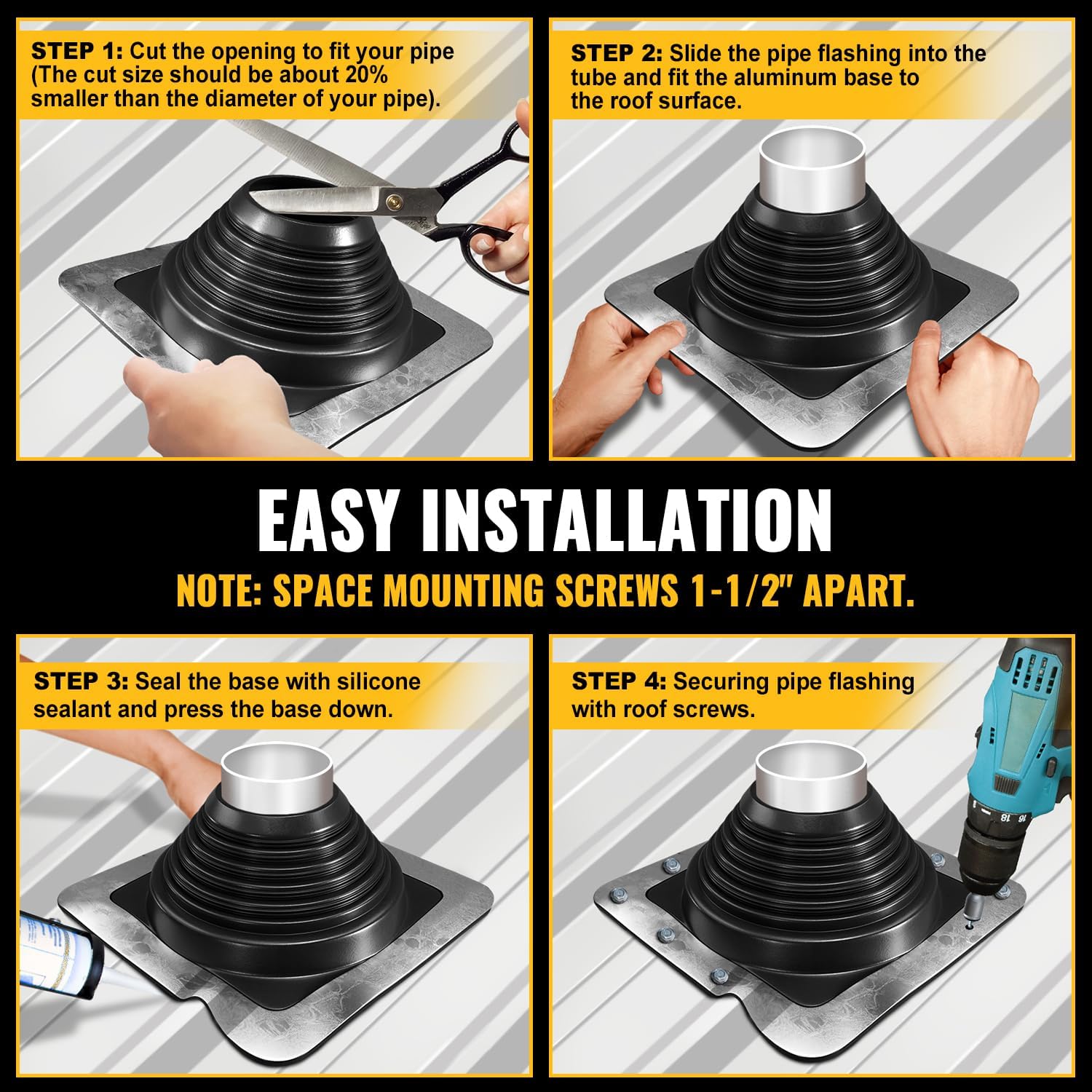 STEP 1: Cut the opening to fit your pipe (The cut size should be about 20% smaller than the diameter of your pipe).

STEP 2: Slide the pipe flashing into the tube and fit the aluminum base to the roof surface.

EASY INSTALLATION

NOTE: SPACE MOUNTING SCREWS 1-1/2" APART.

STEP 3: Seal the base with silicone sealant and press the base down.

STEP 4: Securing pipe flashing with roof screws.

18 16