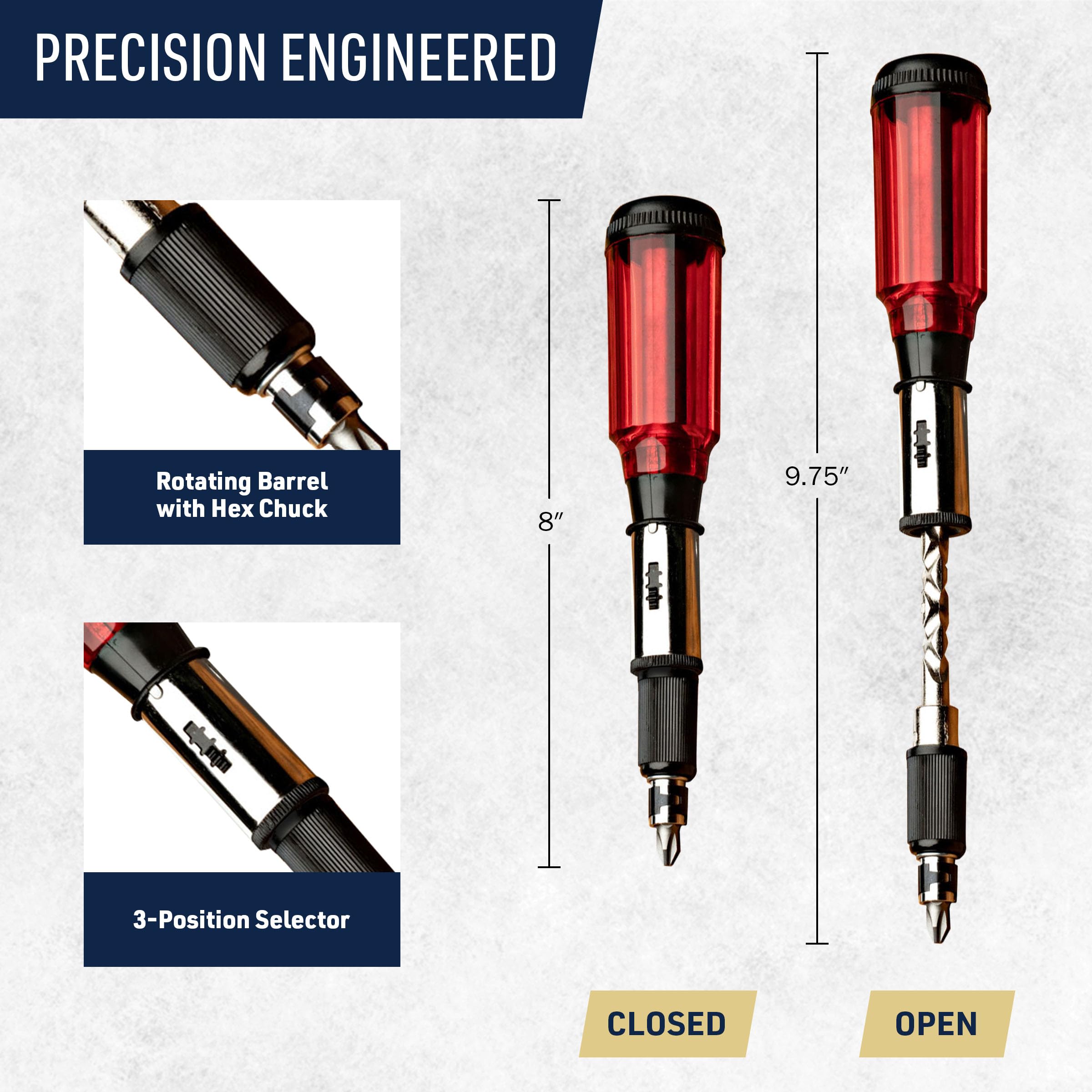 PRECISION ENGINEERED

Rotating Barrel with Hex Chuck

3-Position Selector

8″

9.75″

CLOSED

OPEN