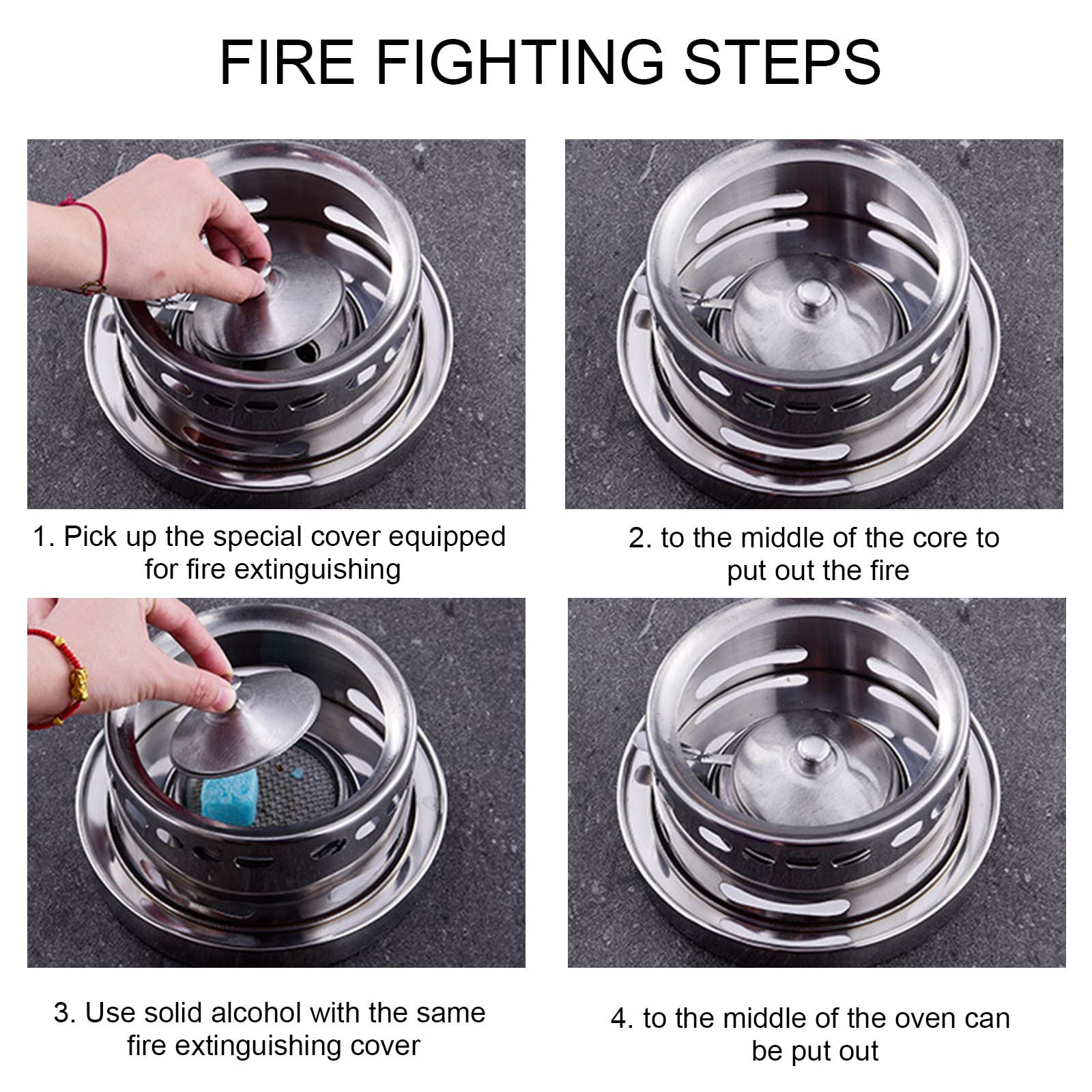 FIRE FIGHTING STEPS

1. Pick up the special cover equipped for fire extinguishing

2. to the middle of the core to put out the fire

3. Use solid alcohol with the same fire extinguishing cover

4. to the middle of the oven can be put out