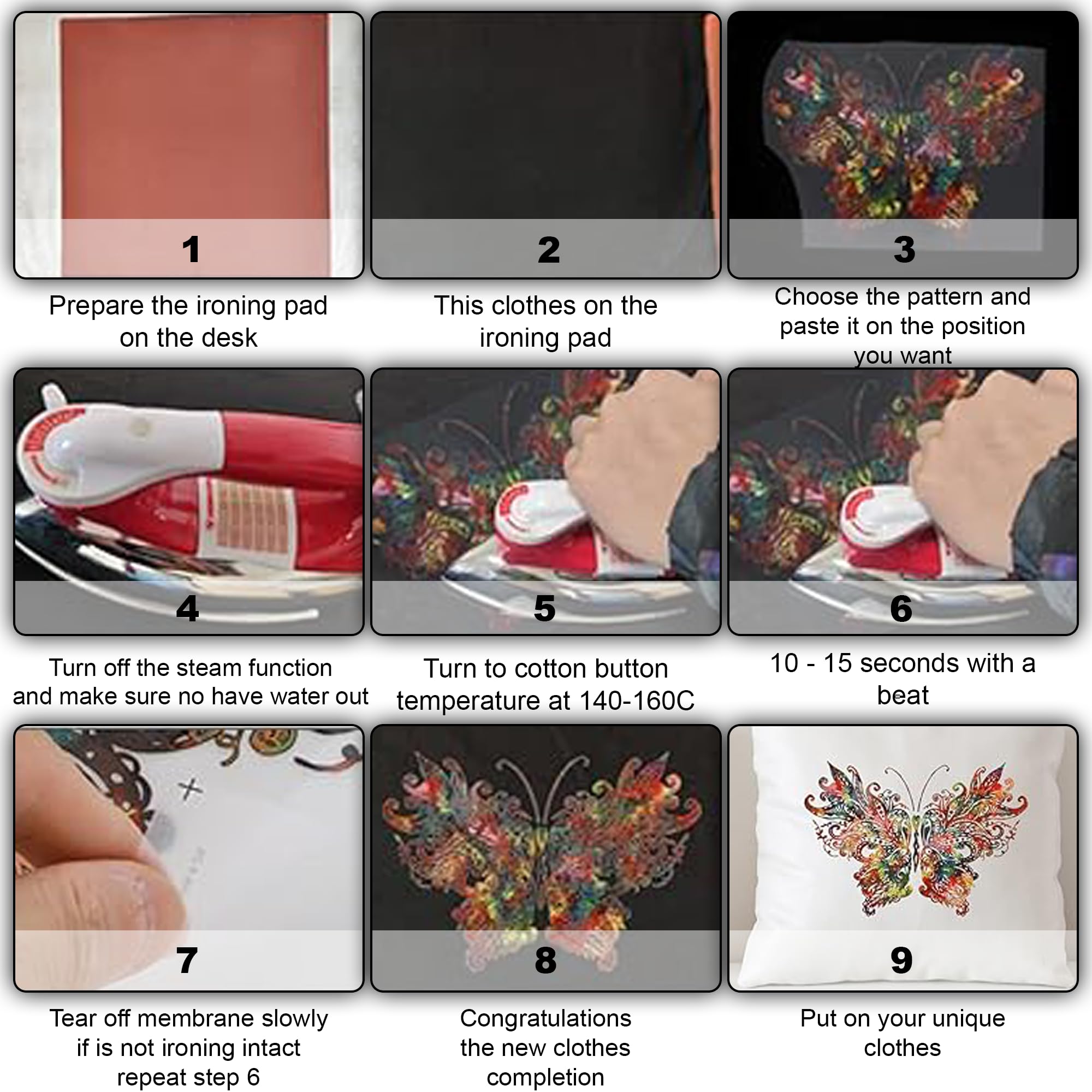 1

Prepare the ironing pad on the desk

2

This clothes on the ironing pad

3

Choose the pattern and paste it on the position you want

4

Turn off the steam function and make sure no have water out

5

Turn to cotton button temperature at 140-160C

6

10 - 15 seconds with a beat

7

Tear off membrane slowly if is not ironing intact repeat step 6

8

Congratulations the new clothes completion

9

Put on your unique clothes