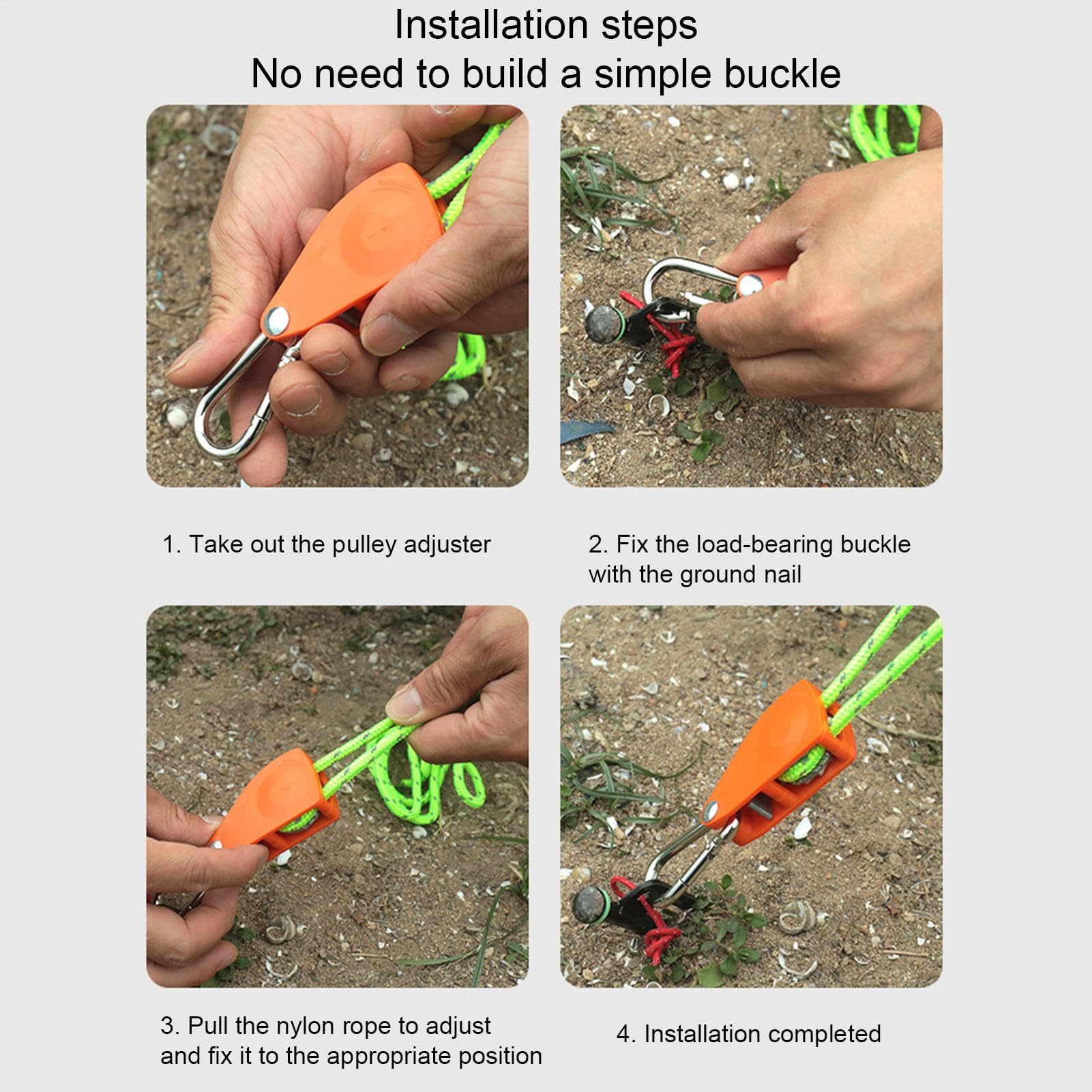 Installation steps
No need to build a simple buckle

1. Take out the pulley adjuster

2. Fix the load-bearing buckle with the ground nail

3. Pull the nylon rope to adjust and fix it to the appropriate position

4. Installation completed