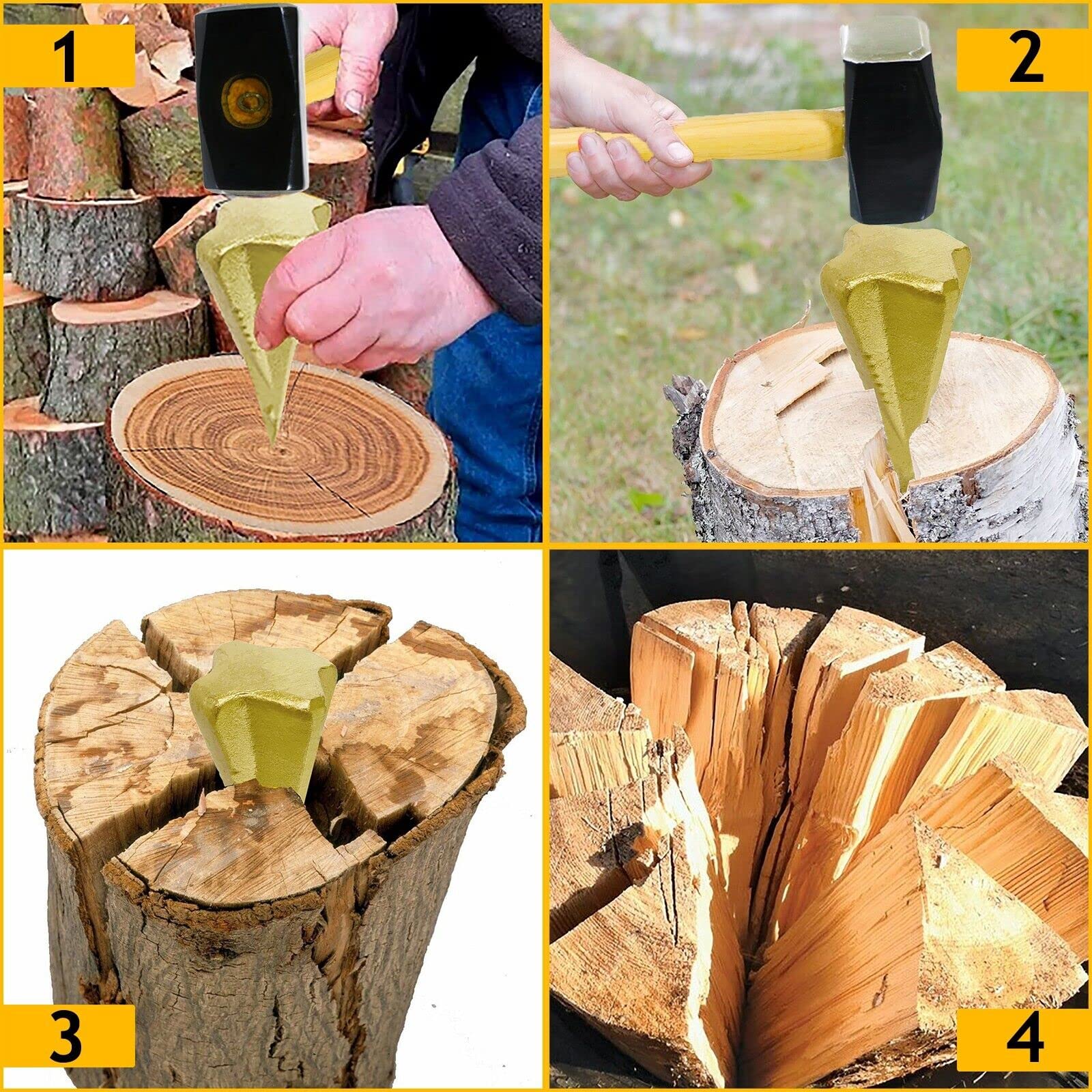 1

2

3

4