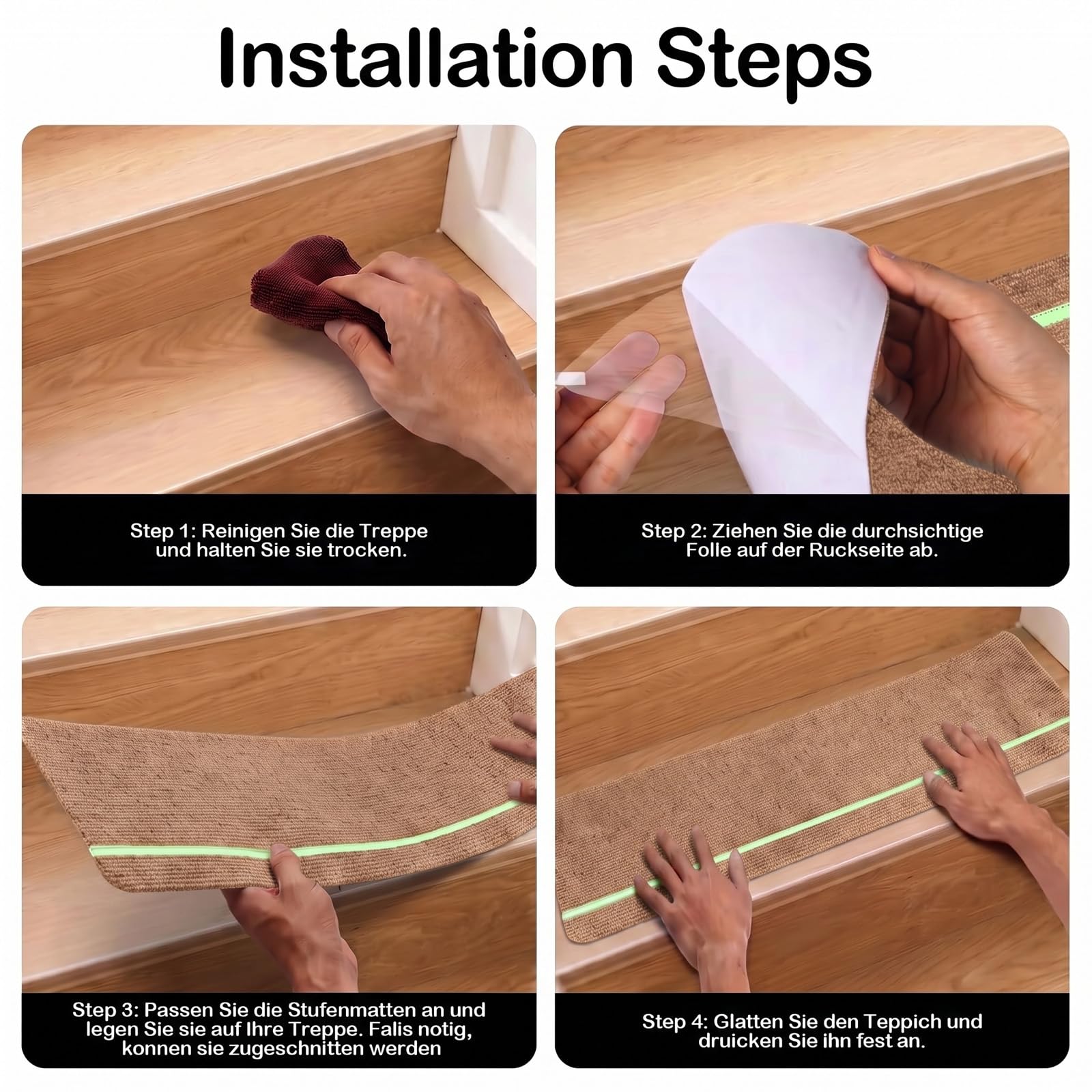 Installation Steps

Step 1: Reinigen Sie die Treppe und halten Sie sie trocken.

Step 2: Ziehen Sie die durchsichtige Folle auf der Ruckseite ab.

Step 3: Passen Sie die Stufenmatten an und legen Sie sie auf Ihre Treppe. Falis notig, konnen sie zugeschnitten werden

Step 4: Glatten Sie den Teppich und druicken Sie ihn fest an.