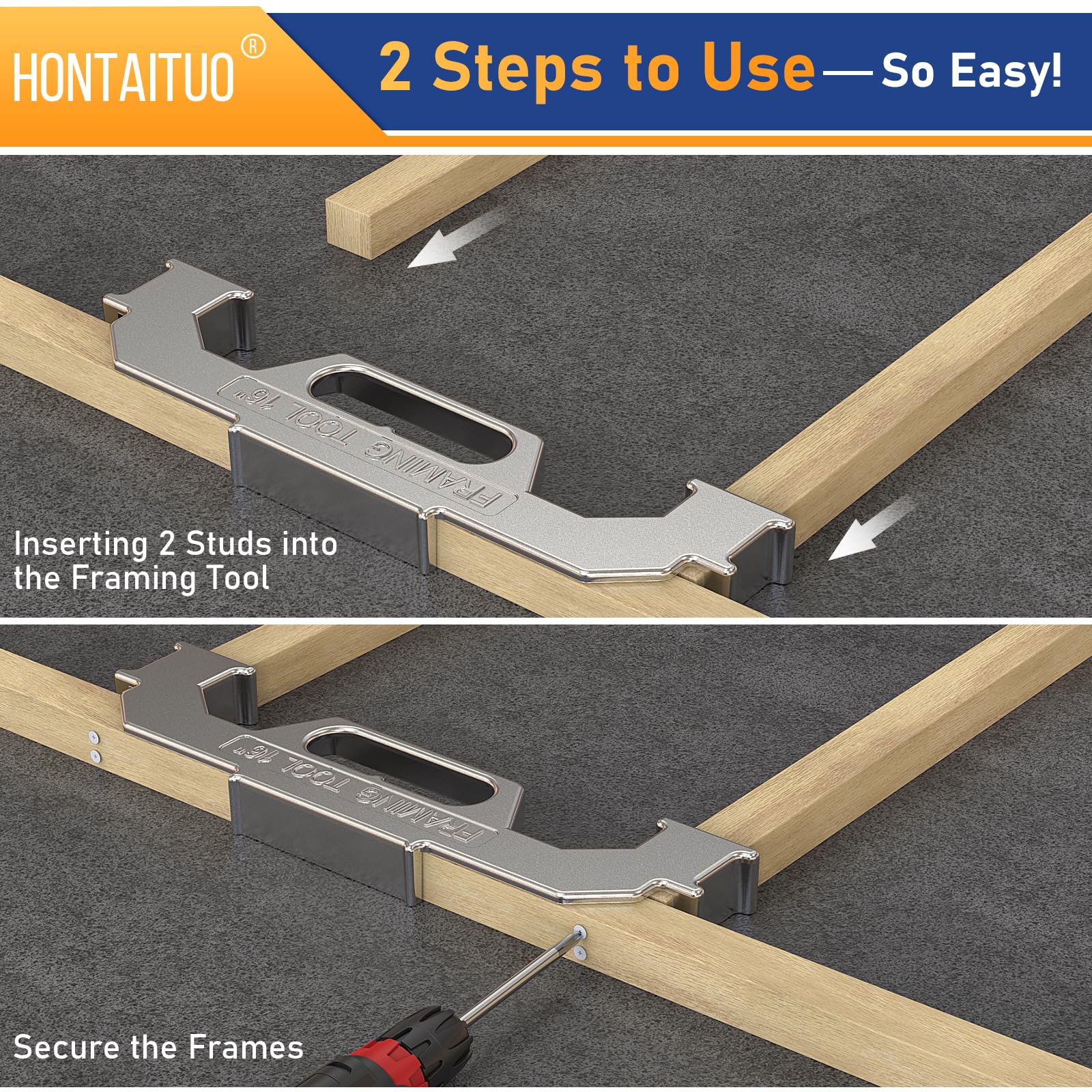 HONTAITUO®

2 Steps to Use — So Easy!

FRAMING TOOL 16"

Inserting 2 Studs into the Framing Tool

FRAMING TOOL 16"

Secure the Frames