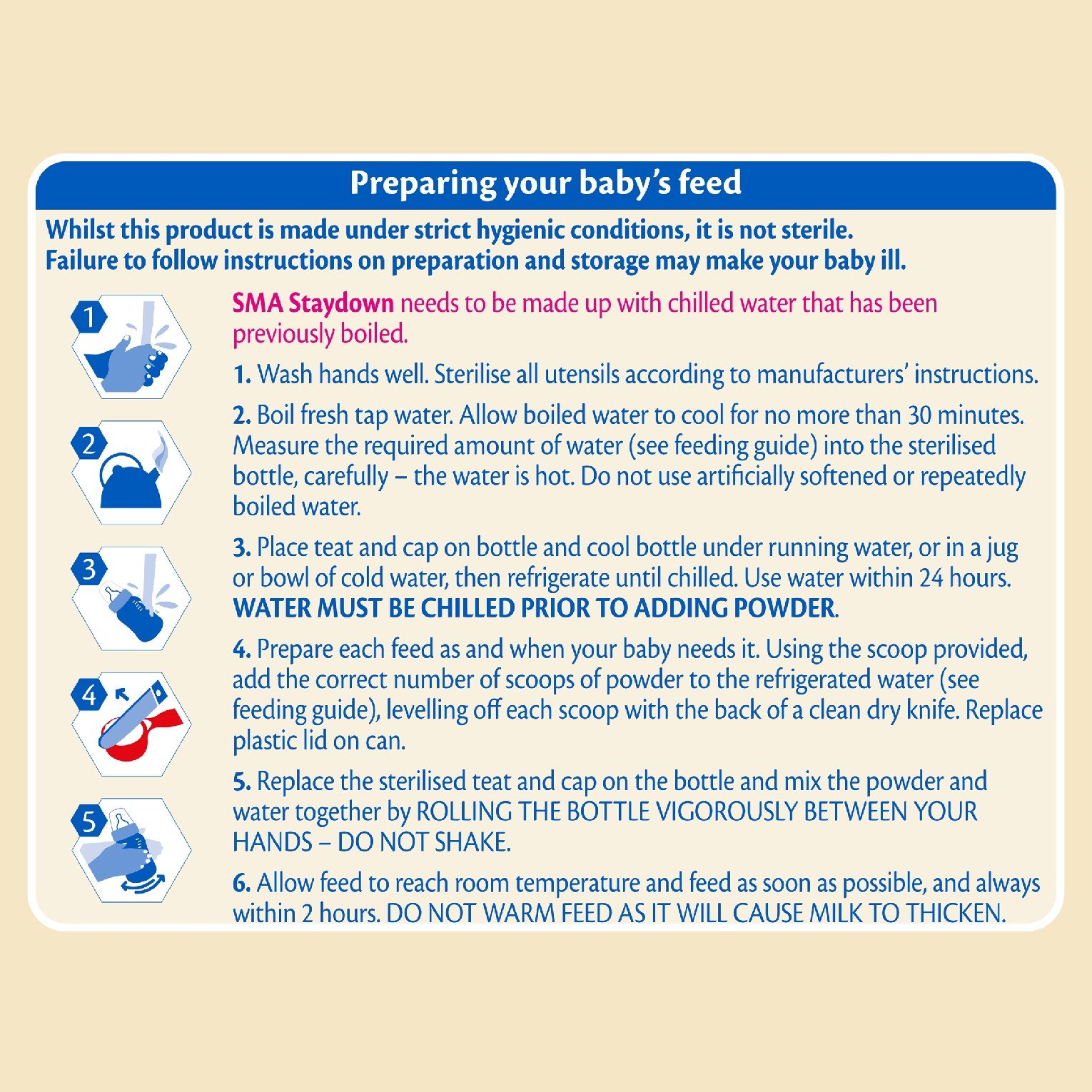 Preparing your baby's feed

Whilst this product is made under strict hygienic conditions, it is not sterile. Failure to follow instructions on preparation and storage may make your baby ill.

1

2

3

4

5

SMA Staydown needs to be made up with chilled water that has been previously boiled.

1. Wash hands well. Sterilise all utensils according to manufacturers' instructions.

2. Boil fresh tap water. Allow boiled water to cool for no more than 30 minutes. Measure the required amount of water (see feeding guide) into the sterilised bottle, carefully – the water is hot. Do not use artificially softened or repeatedly boiled water.

3. Place teat and cap on bottle and cool bottle under running water, or in a jug or bowl of cold water, then refrigerate until chilled. Use water within 24 hours. WATER MUST BE CHILLED PRIOR TO ADDING POWDER.

4. Prepare each feed as and when your baby needs it. Using the scoop provided, add the correct number of scoops of powder to the refrigerated water (see feeding guide), levelling off each scoop with the back of a clean dry knife. Replace plastic lid on can.

5. Replace the sterilised teat and cap on the bottle and mix the powder and water together by ROLLING THE BOTTLE VIGOROUSLY BETWEEN YOUR HANDS – DO NOT SHAKE.

6. Allow feed to reach room temperature and feed as soon as possible, and always within 2 hours. DO NOT WARM FEED AS IT WILL CAUSE MILK TO THICKEN.