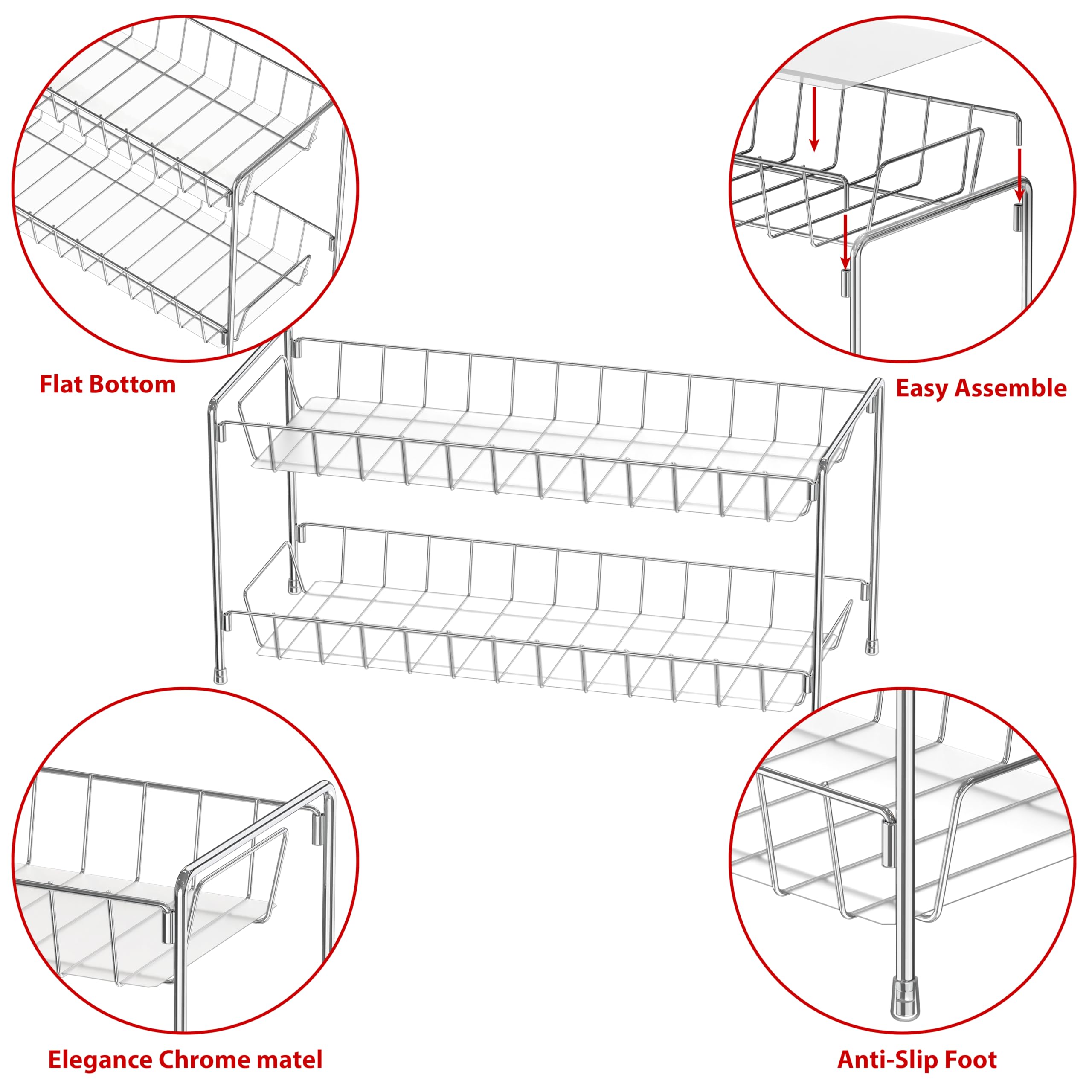 Flat Bottom

Easy Assemble

Elegance Chrome matel

Anti-Slip Foot