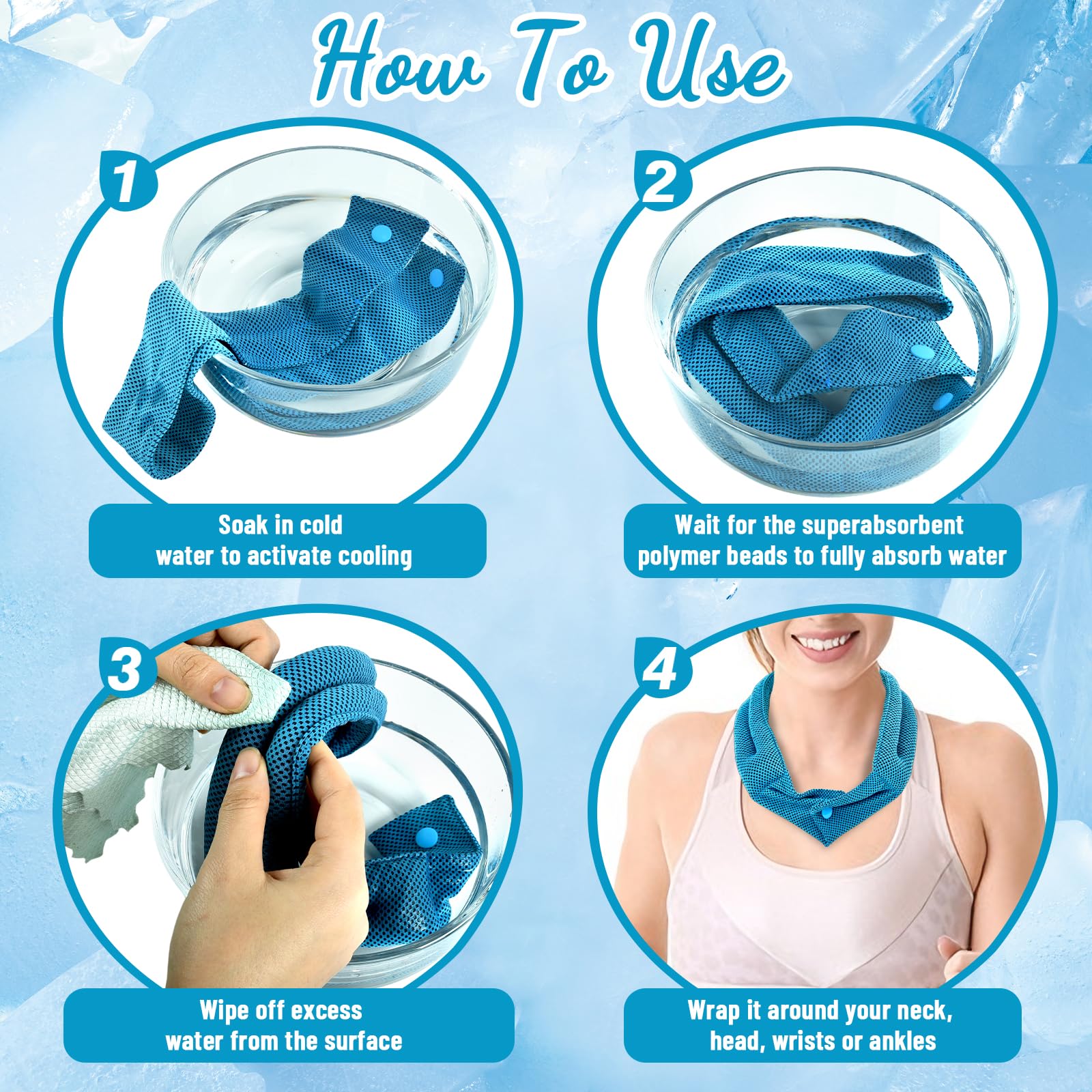 How To Use

1

Soak in cold water to activate cooling

2

Wait for the superabsorbent polymer beads to fully absorb water

3

Wipe off excess water from the surface

4

Wrap it around your neck, head, wrists or ankles