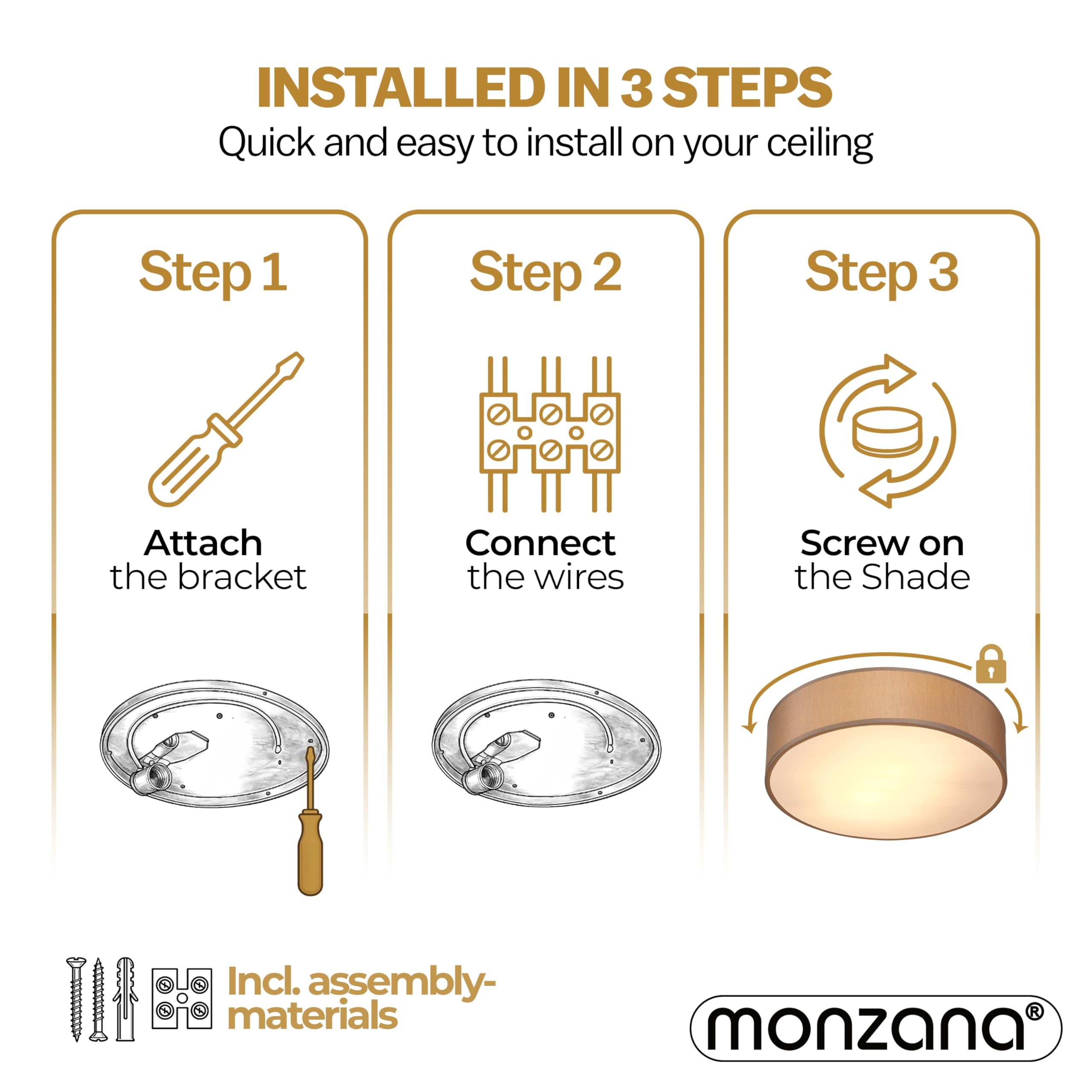 INSTALLED IN 3 STEPS
Quick and easy to install on your ceiling

Step 1

Attach
the bracket

Step 2

Connect
the wires

Step 3

Screw on
the Shade

Incl. assembly-materials

monzana®