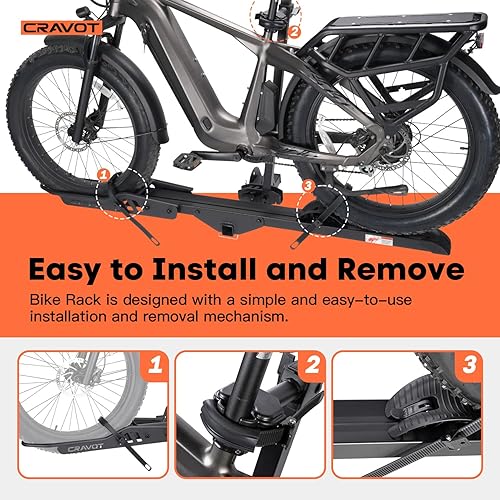 CRAVOT

2

1

3

Easy to Install and Remove

Bike Rack is designed with a simple and easy-to-use installation and removal mechanism.

1

CRAVOT

2

3