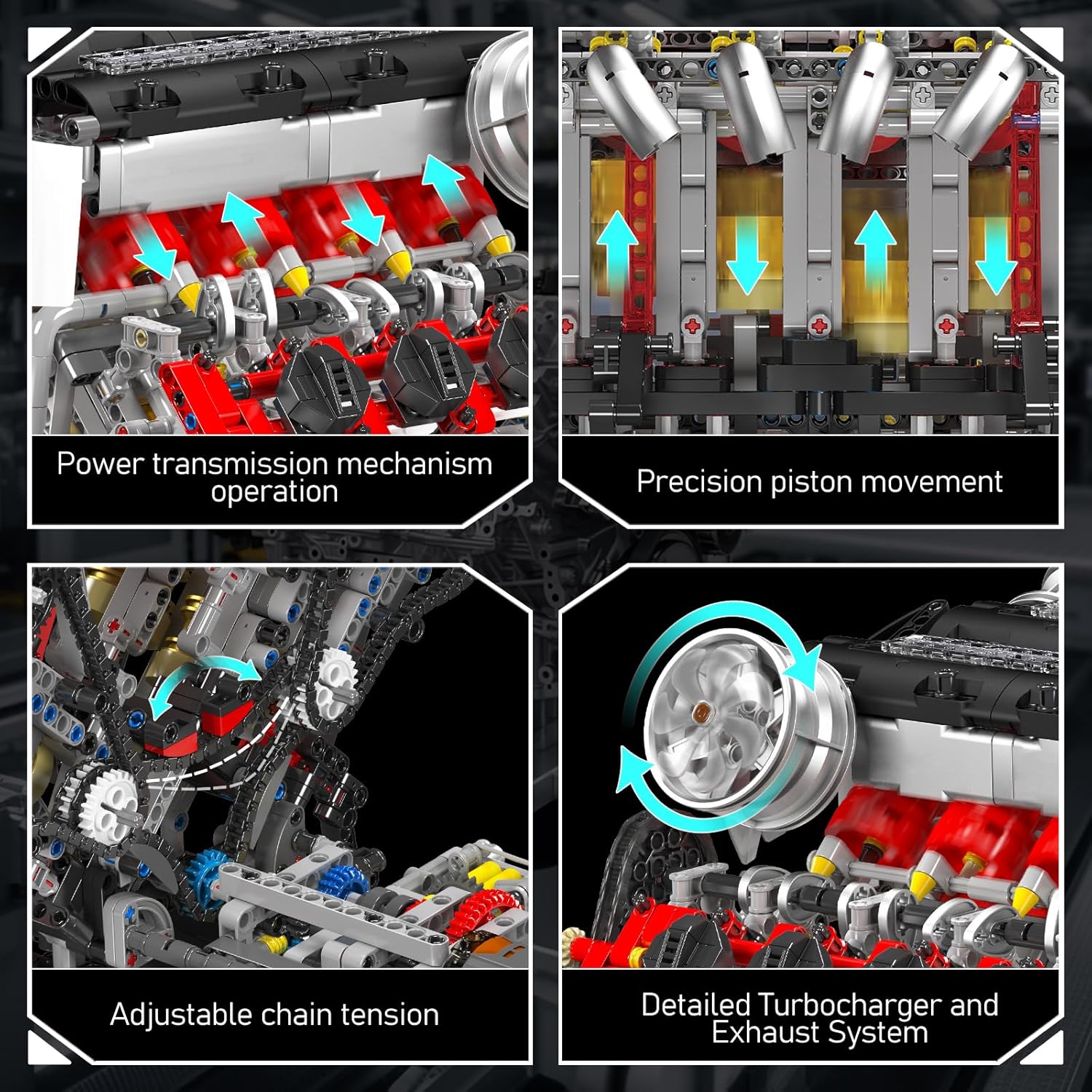 Power transmission mechanism operation

Precision piston movement

Adjustable chain tension

Detailed Turbocharger and Exhaust System