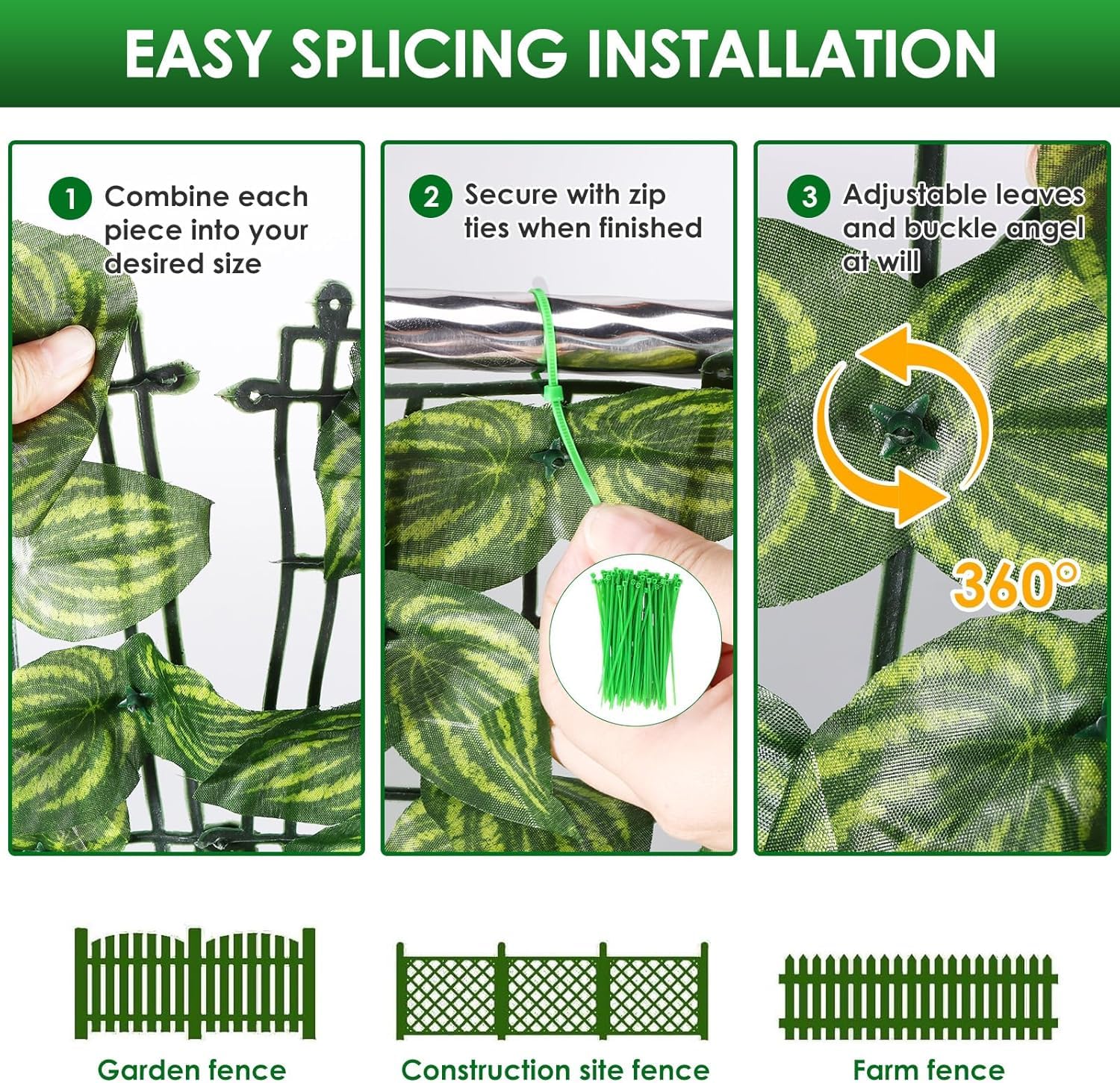 EASY SPLICING INSTALLATION

1 Combine each piece into your desired size

2 Secure with zip ties when finished

3 Adjustable leaves and buckle angel at will

360°

Garden fence

Construction site fence

Farm fence