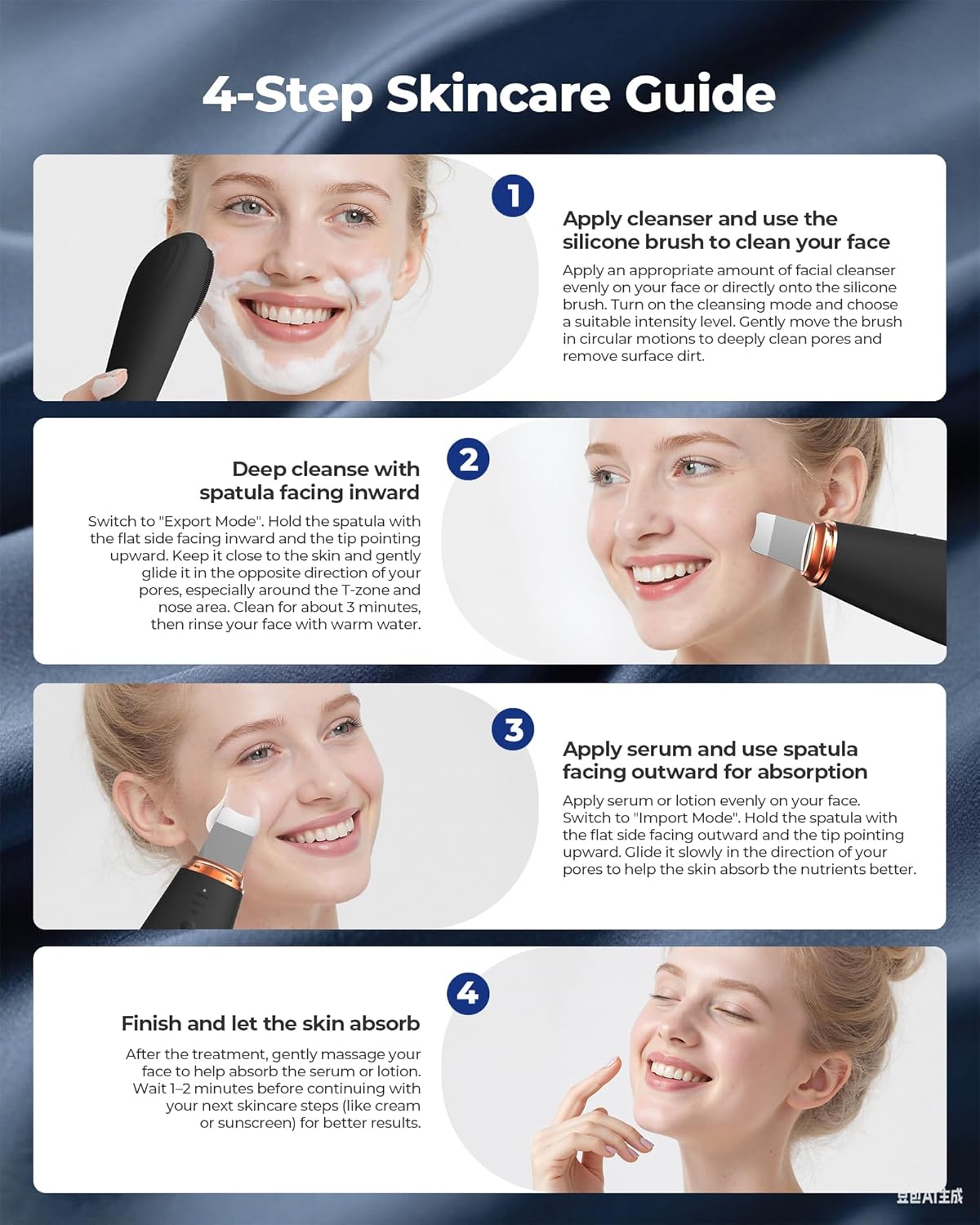 4-Step Skincare Guide

1

Apply cleanser and use the silicone brush to clean your face

Apply an appropriate amount of facial cleanser evenly on your face or directly onto the silicone brush. Turn on the cleansing mode and choose a suitable intensity level. Gently move the brush in circular motions to deeply clean pores and remove surface dirt.

2

Deep cleanse with spatula facing inward

Switch to "Export Mode". Hold the spatula with the flat side facing inward and the tip pointing upward. Keep it close to the skin and gently glide it in the opposite direction of your pores, especially around the T-zone and nose area. Clean for about 3 minutes, then rinse your face with warm water.

3

Apply serum and use spatula facing outward for absorption

Apply serum or lotion evenly on your face. Switch to "Import Mode". Hold the spatula with the flat side facing outward and the tip pointing upward. Glide it slowly in the direction of your pores to help the skin absorb the nutrients better.

4

Finish and let the skin absorb

After the treatment, gently massage your face to help absorb the serum or lotion. Wait 1–2 minutes before continuing with your next skincare steps (like cream or sunscreen) for better results.

豆包AI生成