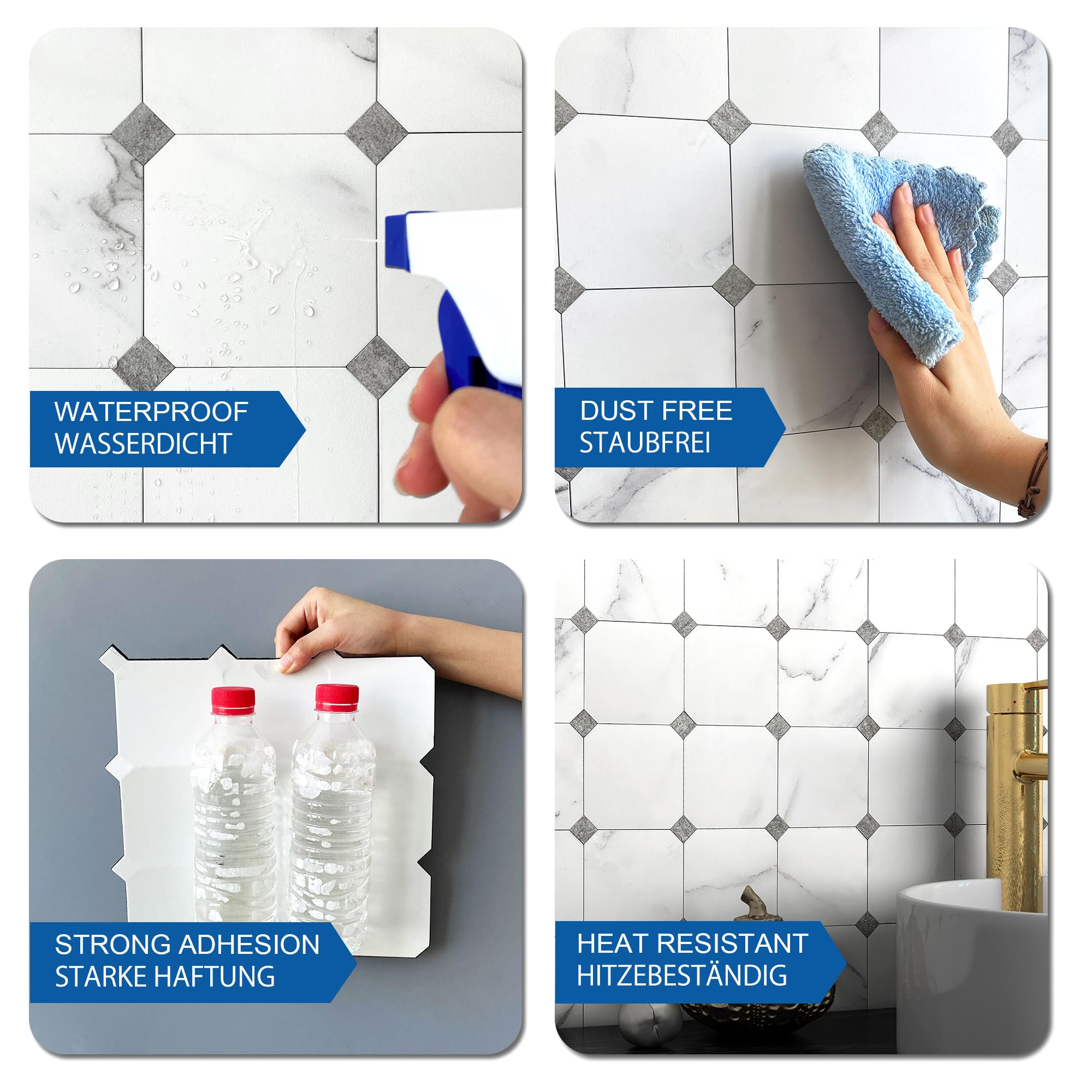 WATERPROOF
WASSERDICHT

DUST FREE
STAUBFREI

STRONG ADHESION
STARKE HAFTUNG

HEAT RESISTANT
HITZEBESTÄNDIG