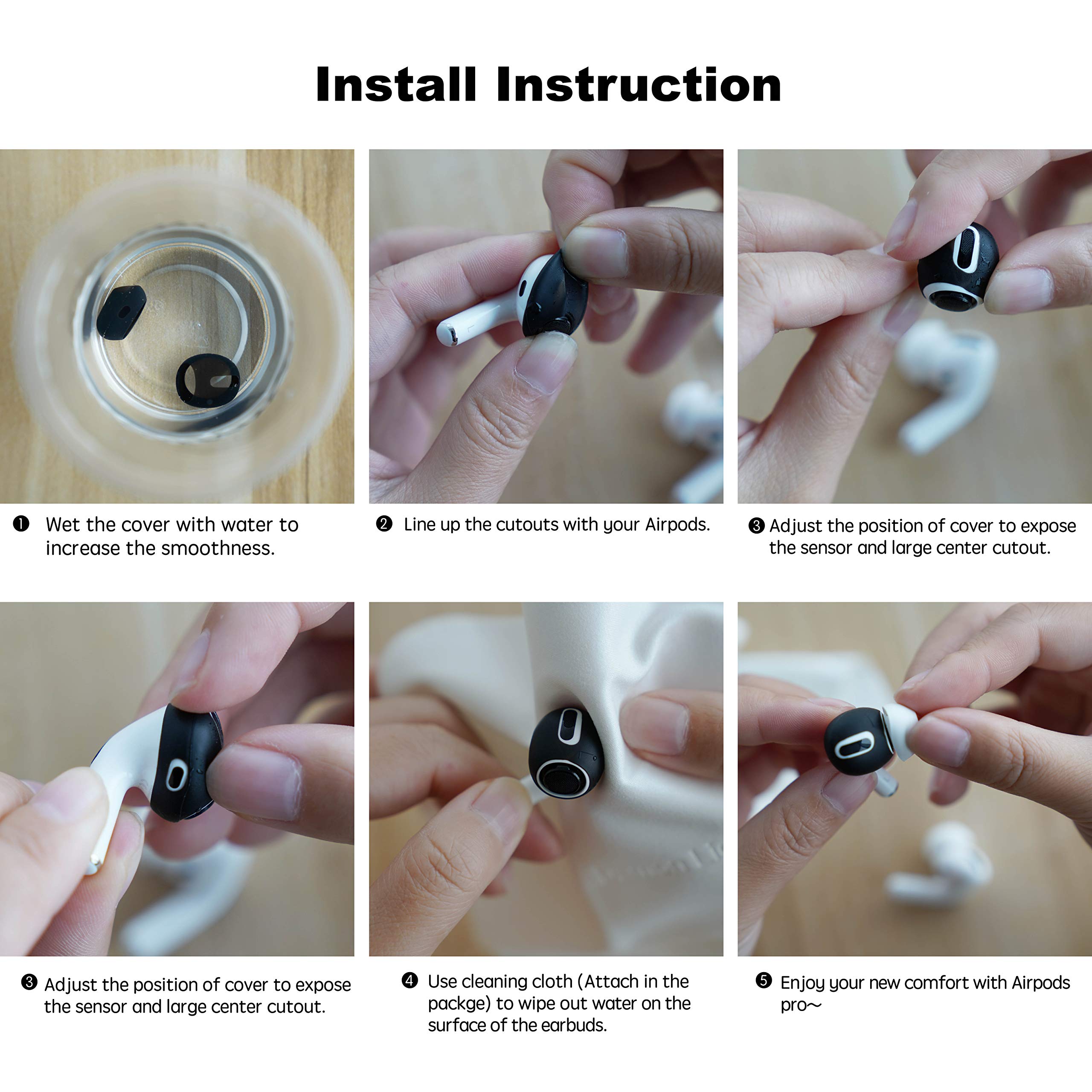 Install Instruction

❶ Wet the cover with water to increase the smoothness.

❷ Line up the cutouts with your Airpods.

❸ Adjust the position of cover to expose the sensor and large center cutout.

❸ Adjust the position of cover to expose the sensor and large center cutout.

❹ Use cleaning cloth (Attach in the packge) to wipe out water on the surface of the earbuds.

❺ Enjoy your new comfort with Airpods pro~