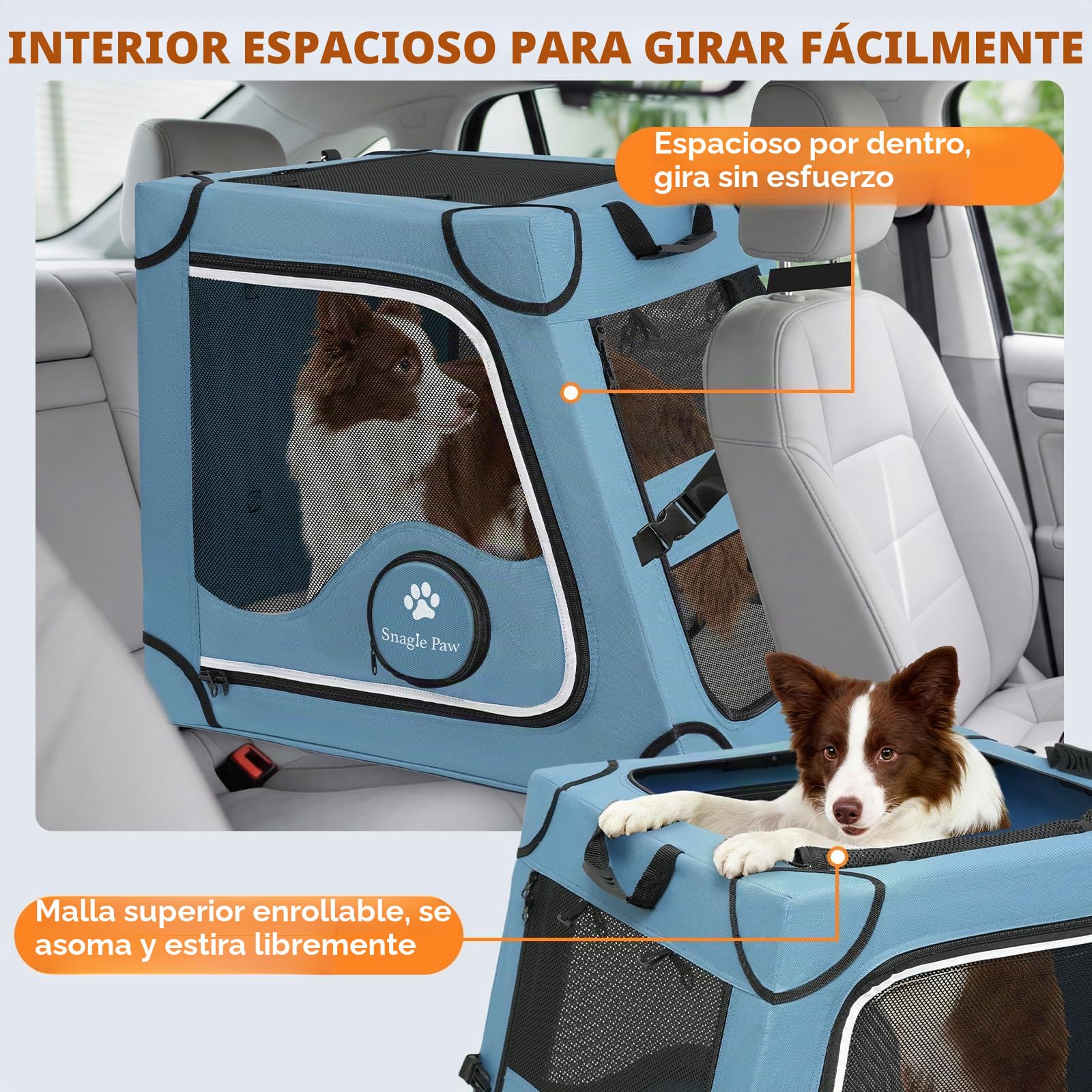 INTERIOR ESPACIOSO PARA GIRAR FÁCILMENTE

Espacioso por dentro, gira sin esfuerzo

Snagle Paw

Malla superior enrollable, se asoma y estira libremente