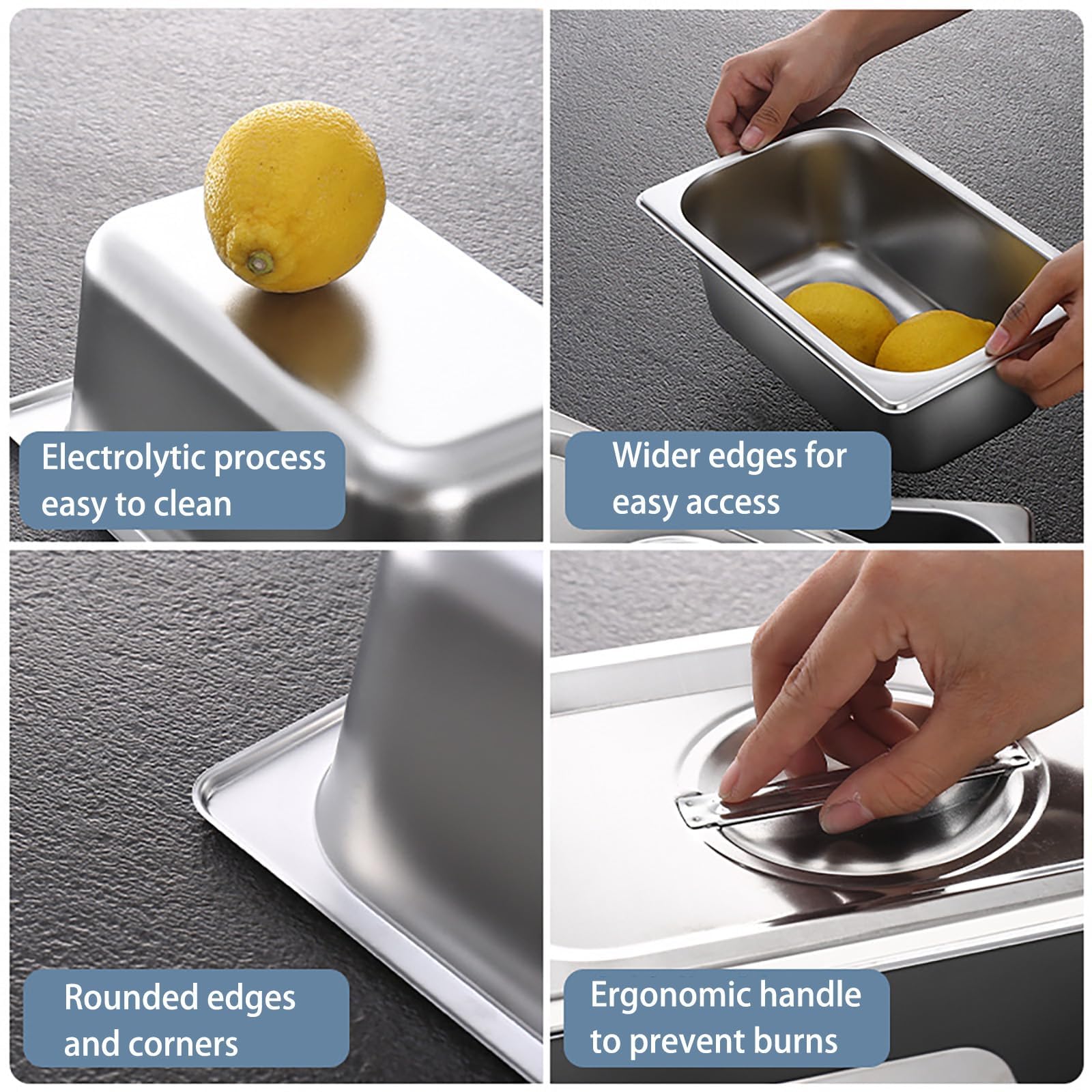 Electrolytic process
easy to clean

Wider edges for
easy access

Rounded edges
and corners

Ergonomic handle
to prevent burns