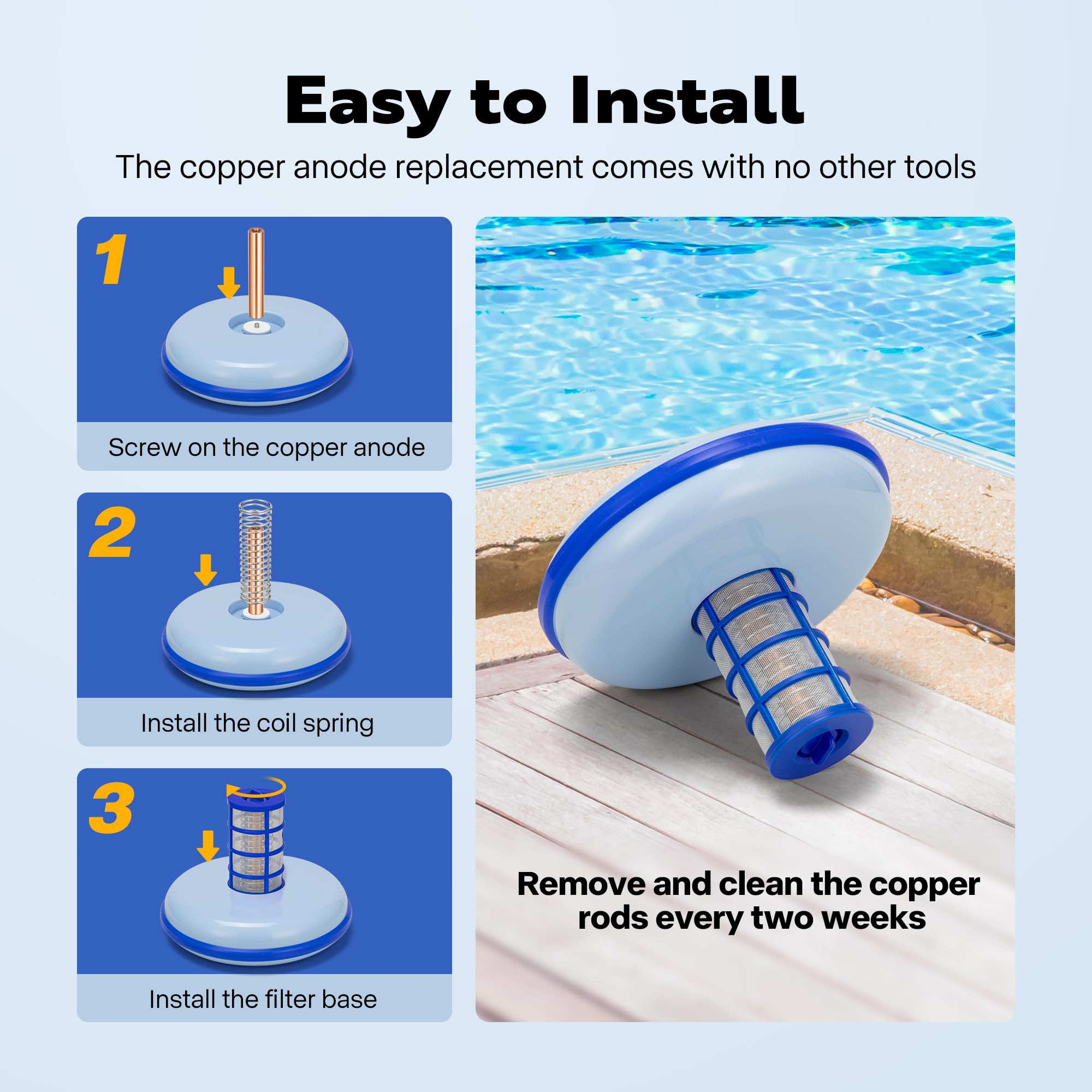 Easy to Install

The copper anode replacement comes with no other tools

1

Screw on the copper anode

2

Install the coil spring

3

Install the filter base

Remove and clean the copper rods every two weeks