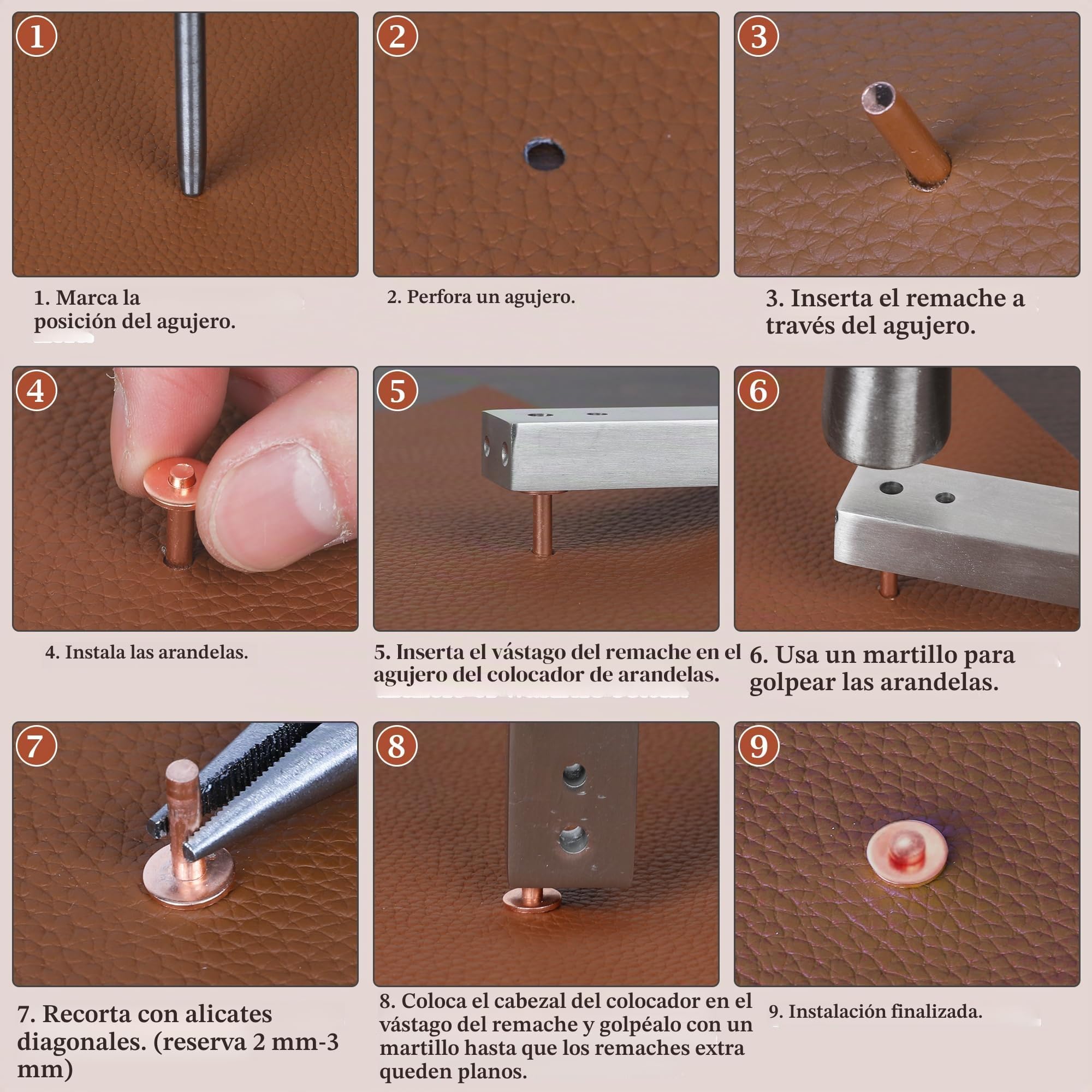 1

1. Marca la posición del agujero.

2

2. Perfora un agujero.

3

3. Inserta el remache a través del agujero.

4

4. Instala las arandelas.

5

5. Inserta el vástago del remache en el agujero del colocador de arandelas.

6

6. Usa un martillo para golpear las arandelas.

7

7. Recorta con alicates diagonales. (reserva 2 mm-3 mm)

8

8. Coloca el cabezal del colocador en el vástago del remache y golpéalo con un martillo hasta que los remaches extra queden planos.

9

9. Instalación finalizada.