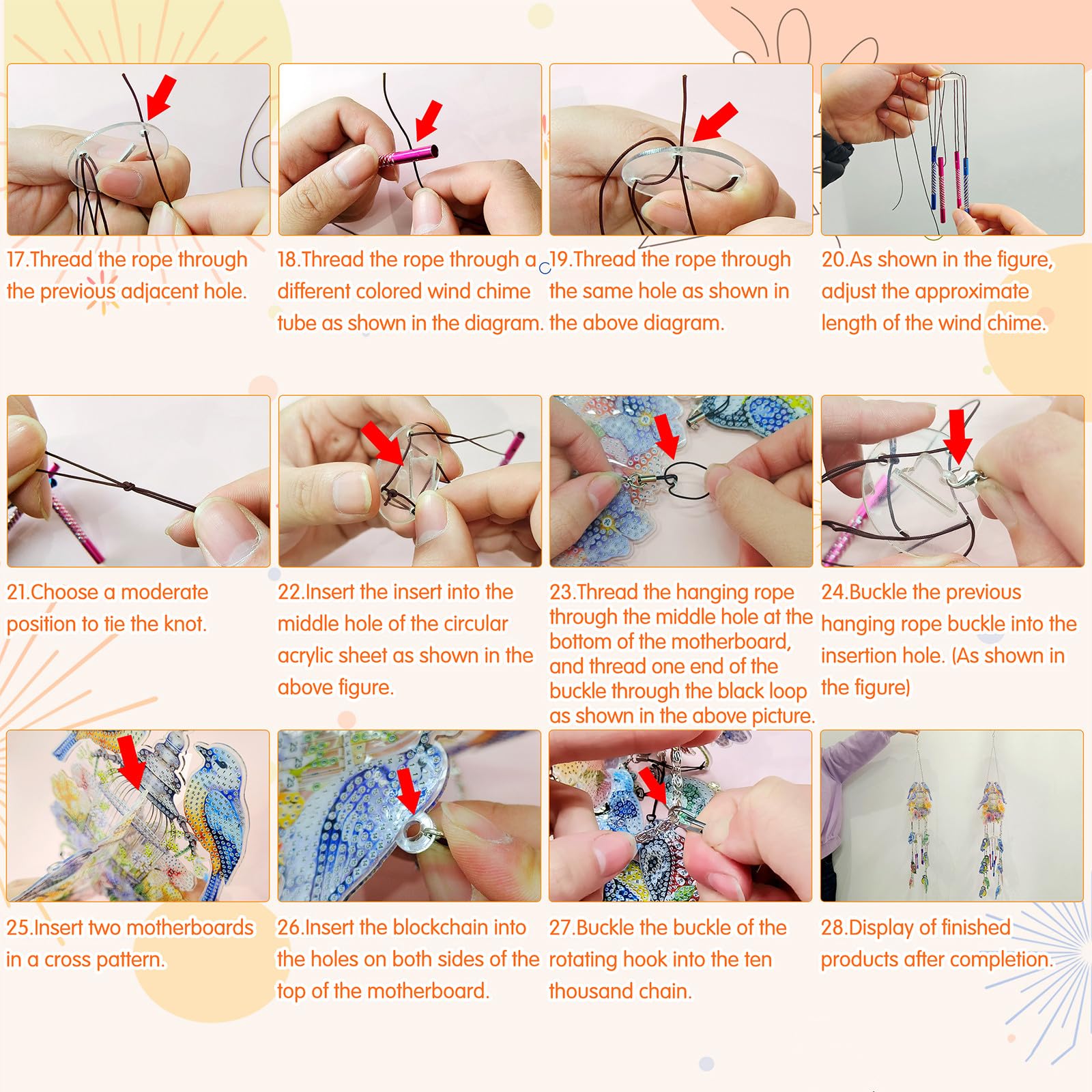 17.Thread the rope through the previous adjacent hole.

18.Thread the rope through a different colored wind chime tube as shown in the diagram.

19.Thread the rope through the same hole as shown in the above diagram.

20.As shown in the figure, adjust the approximate length of the wind chime.

21.Choose a moderate position to tie the knot.

22.Insert the insert into the middle hole of the circular acrylic sheet as shown in the above figure.

23.Thread the hanging rope through the middle hole at the bottom of the motherboard, and thread one end of the buckle through the black loop as shown in the above picture.

24.Buckle the previous hanging rope buckle into the insertion hole. (As shown in the figure)

25.Insert two motherboards in a cross pattern.

26.Insert the blockchain into the holes on both sides of the top of the motherboard.

27.Buckle the buckle of the rotating hook into the ten thousand chain.

28.Display of finished products after completion.