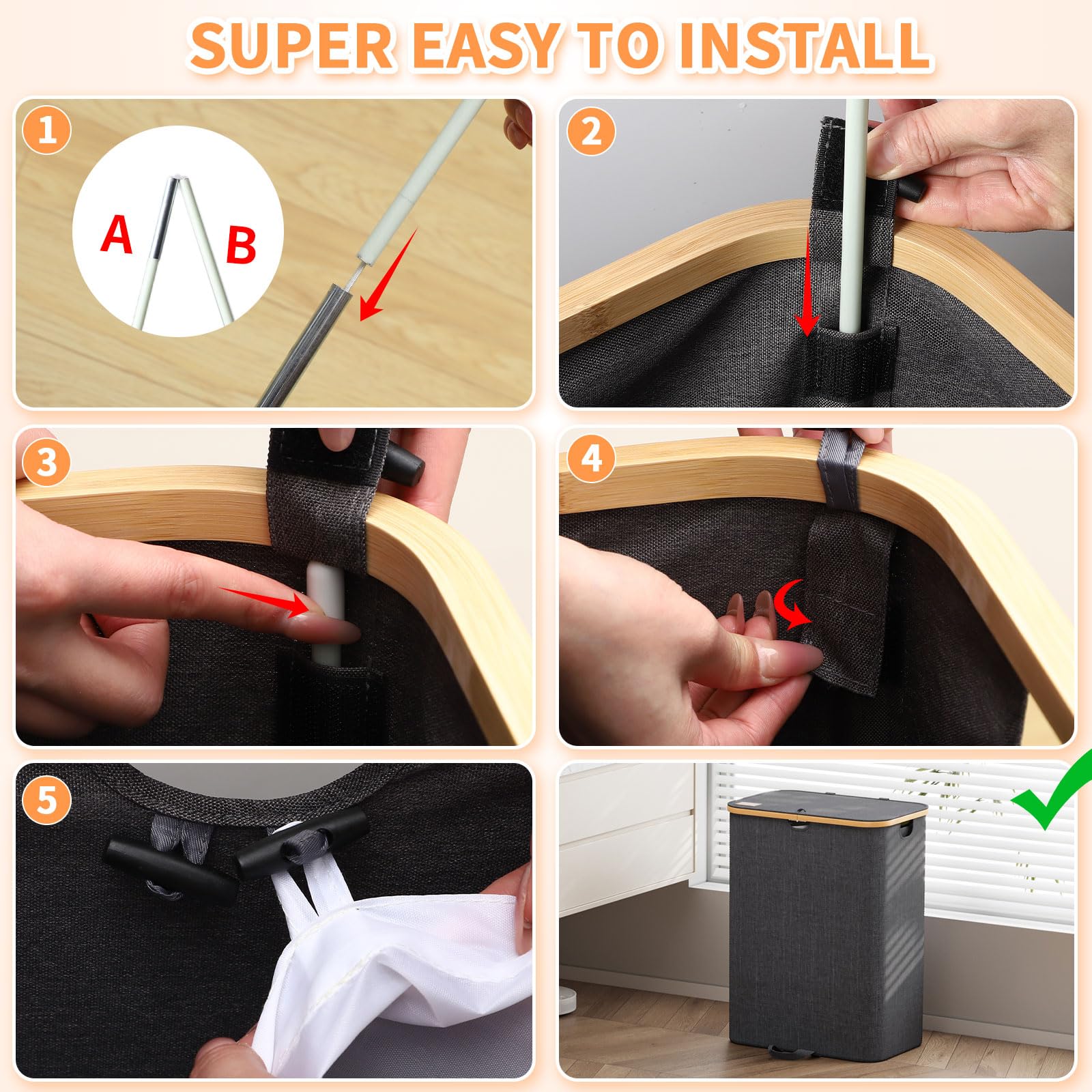 SUPER EASY TO INSTALL

1

A

B

2

3

4

5