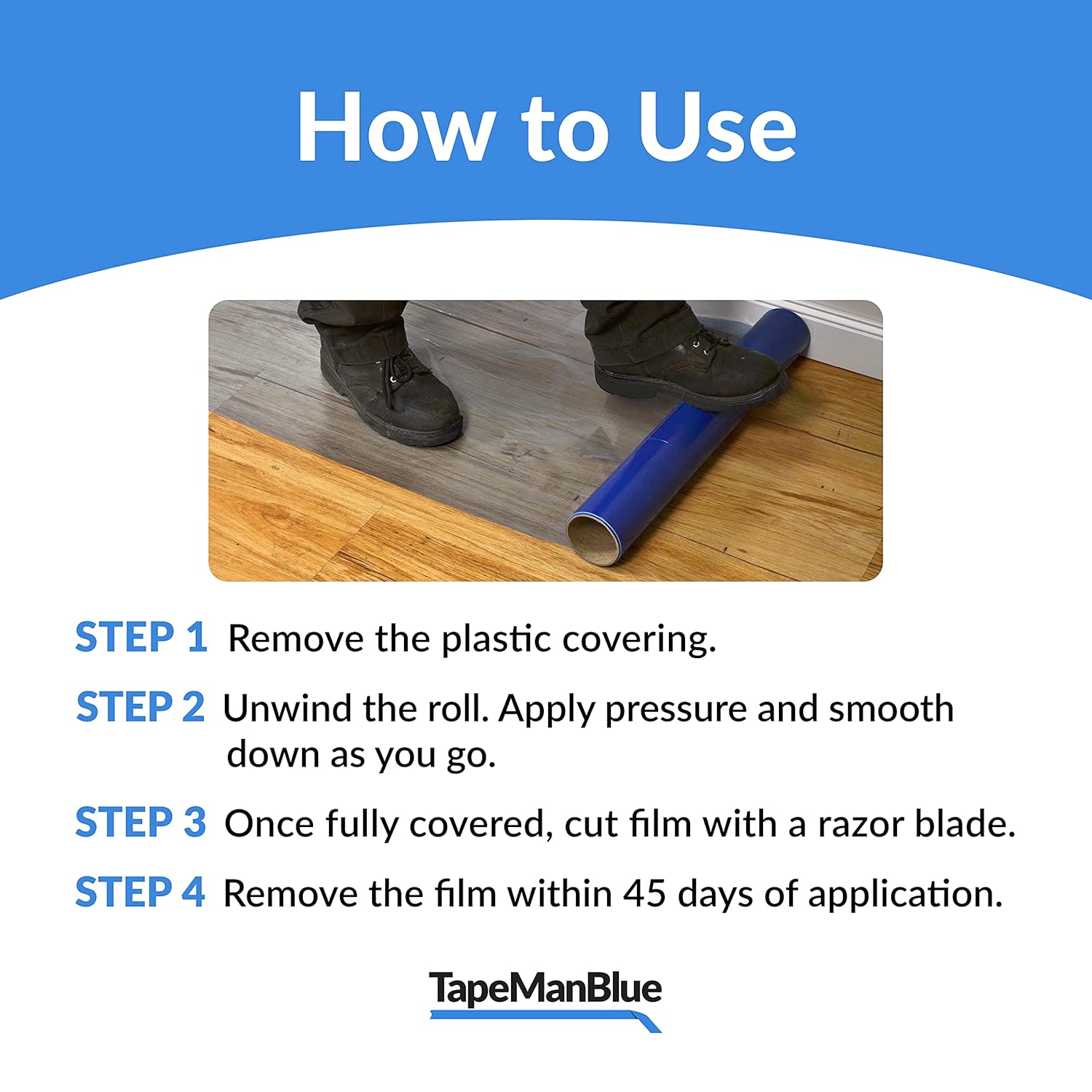 How to Use

STEP 1 Remove the plastic covering.

STEP 2 Unwind the roll. Apply pressure and smooth down as you go.

STEP 3 Once fully covered, cut film with a razor blade.

STEP 4 Remove the film within 45 days of application.

TapeManBlue