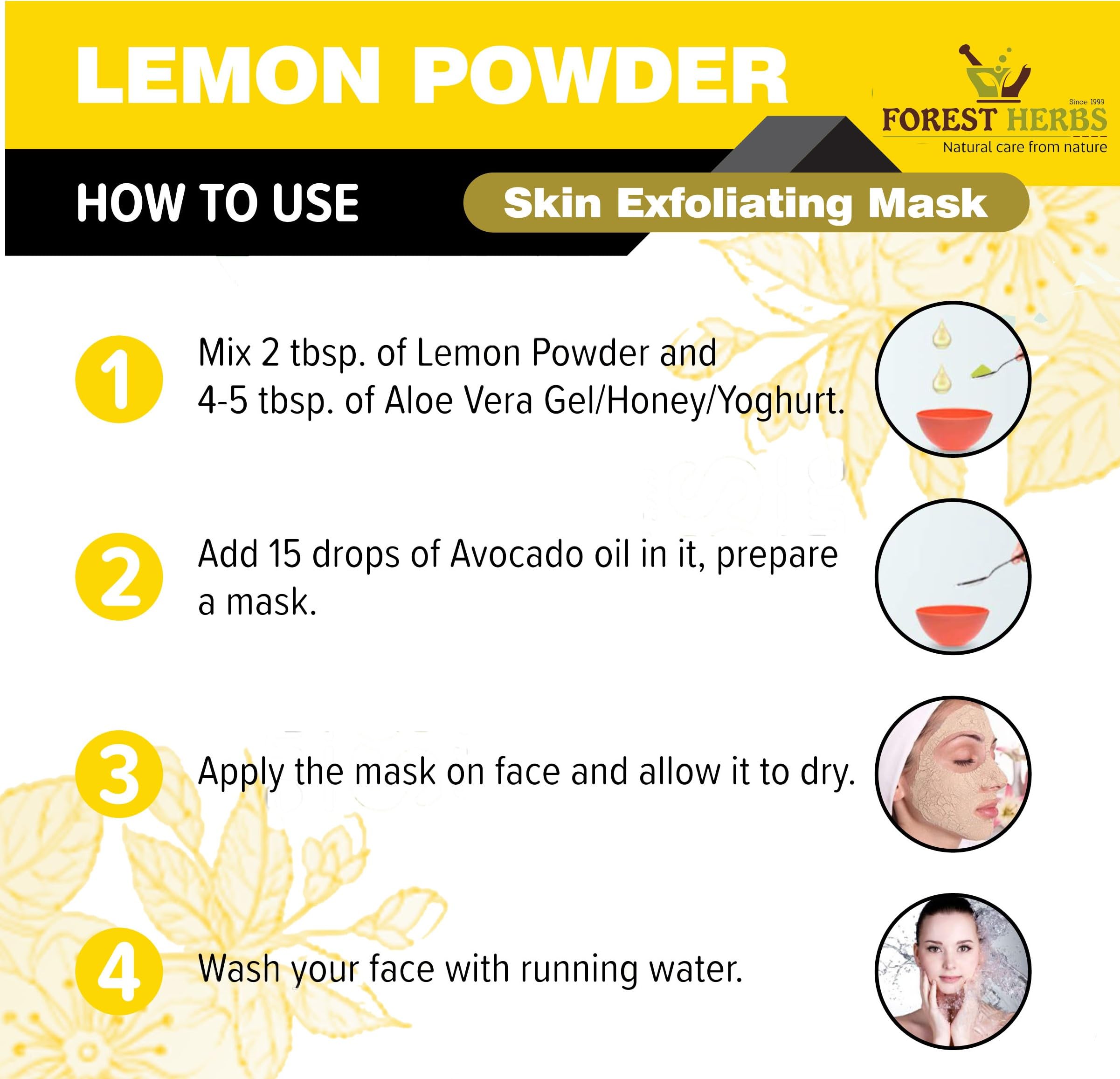 LEMON POWDER

Since 1999
FOREST HERBS
Natural care from nature

HOW TO USE

Skin Exfoliating Mask

1 Mix 2 tbsp. of Lemon Powder and 4-5 tbsp. of Aloe Vera Gel/Honey/Yoghurt.

2 Add 15 drops of Avocado oil in it, prepare a mask.

3 Apply the mask on face and allow it to dry.

4 Wash your face with running water.