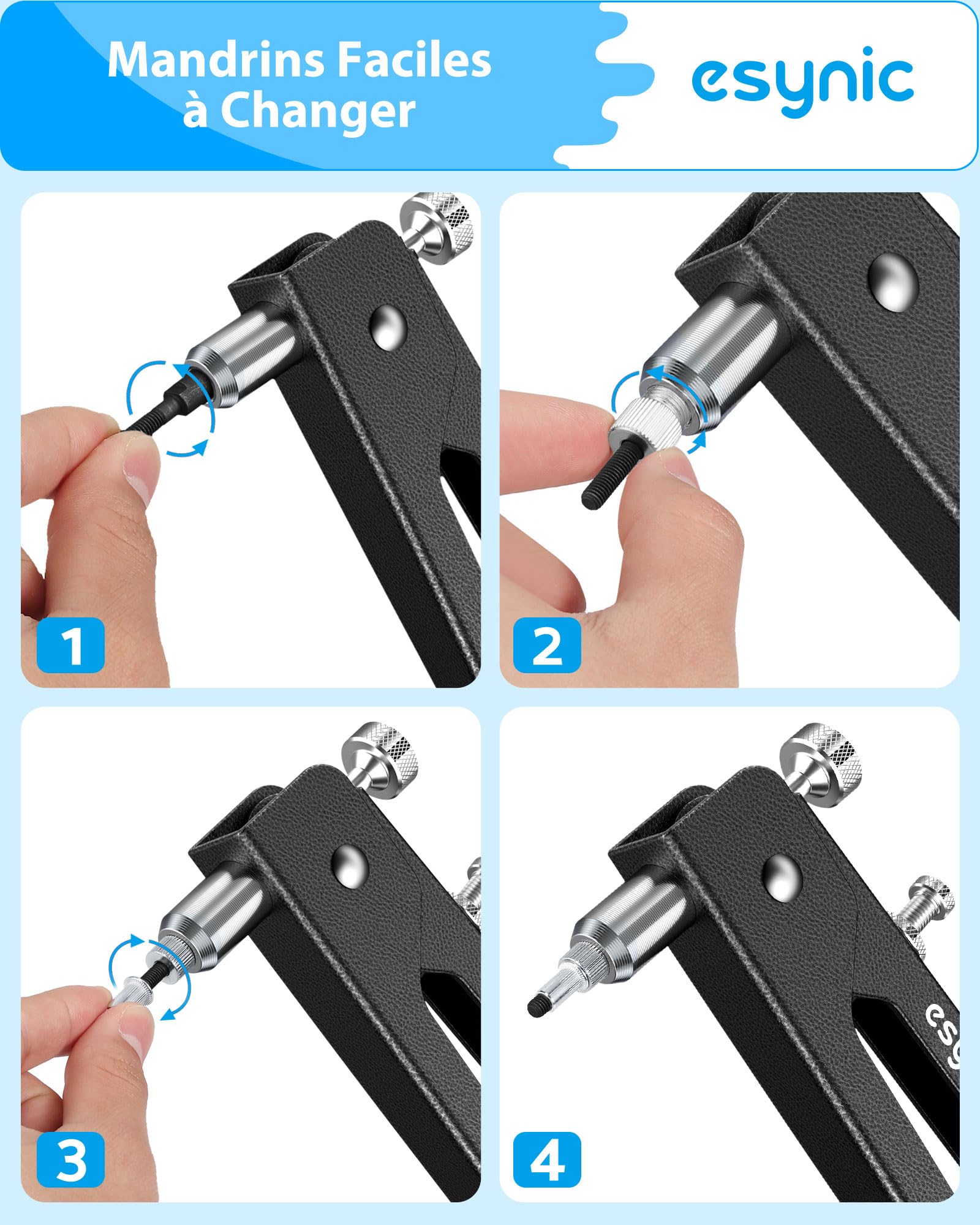 Mandrins Faciles à Changer

esynic

1

2

3

4

esy